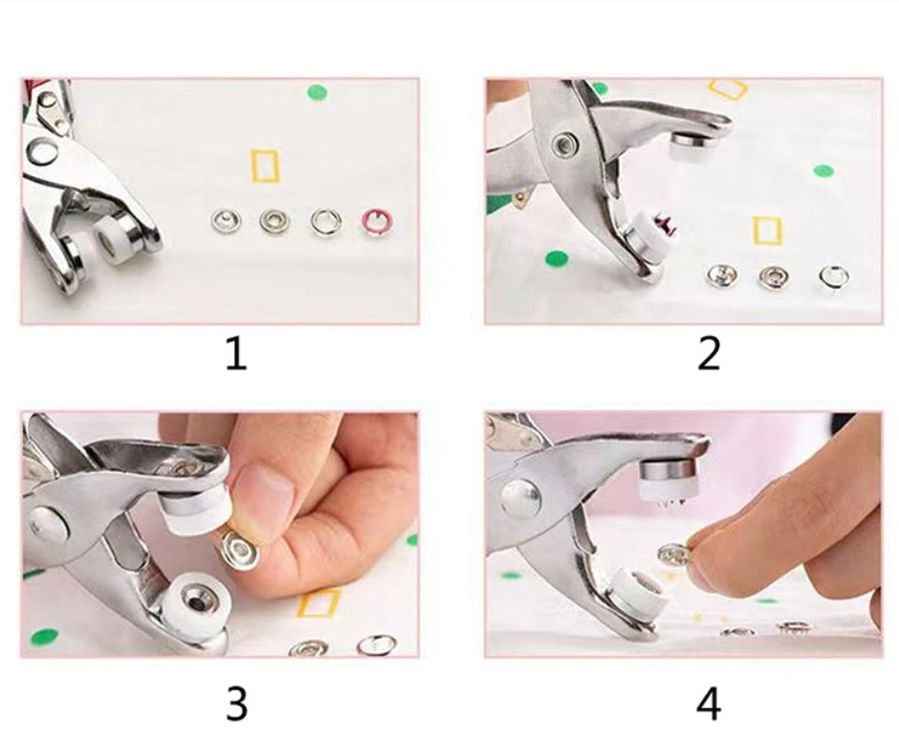 1

2

3

4