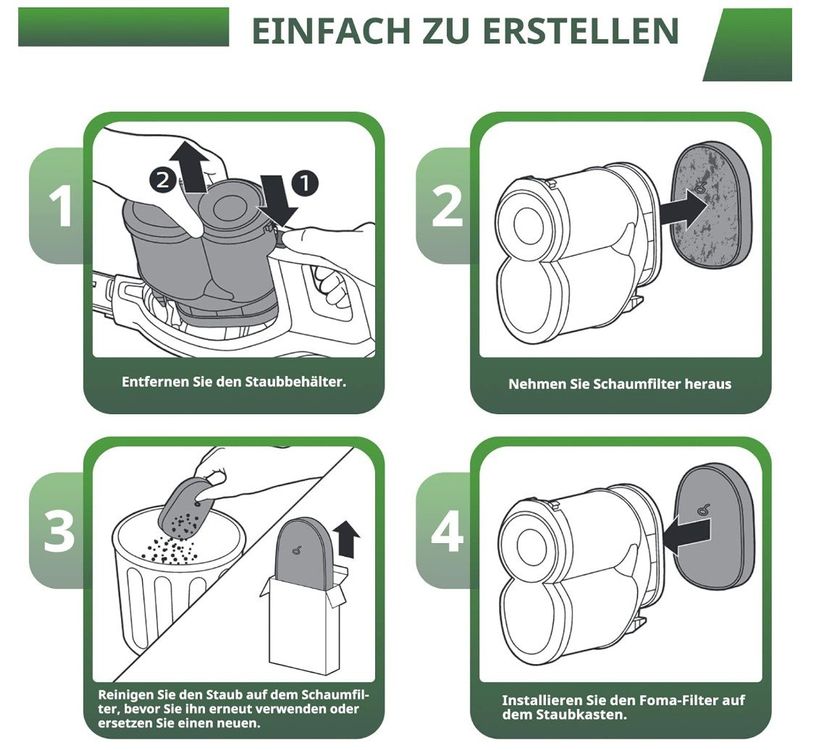 EINFACH ZU ERSTELLEN

1

2

1

Entfernen Sie den Staubbehälter.

2

Nehmen Sie Schaumfilter heraus

3

Reinigen Sie den Staub auf dem Schaumfilter, bevor Sie ihn erneut verwenden oder ersetzen Sie einen neuen.

4

Installieren Sie den Foma-Filter auf dem Staubkasten.