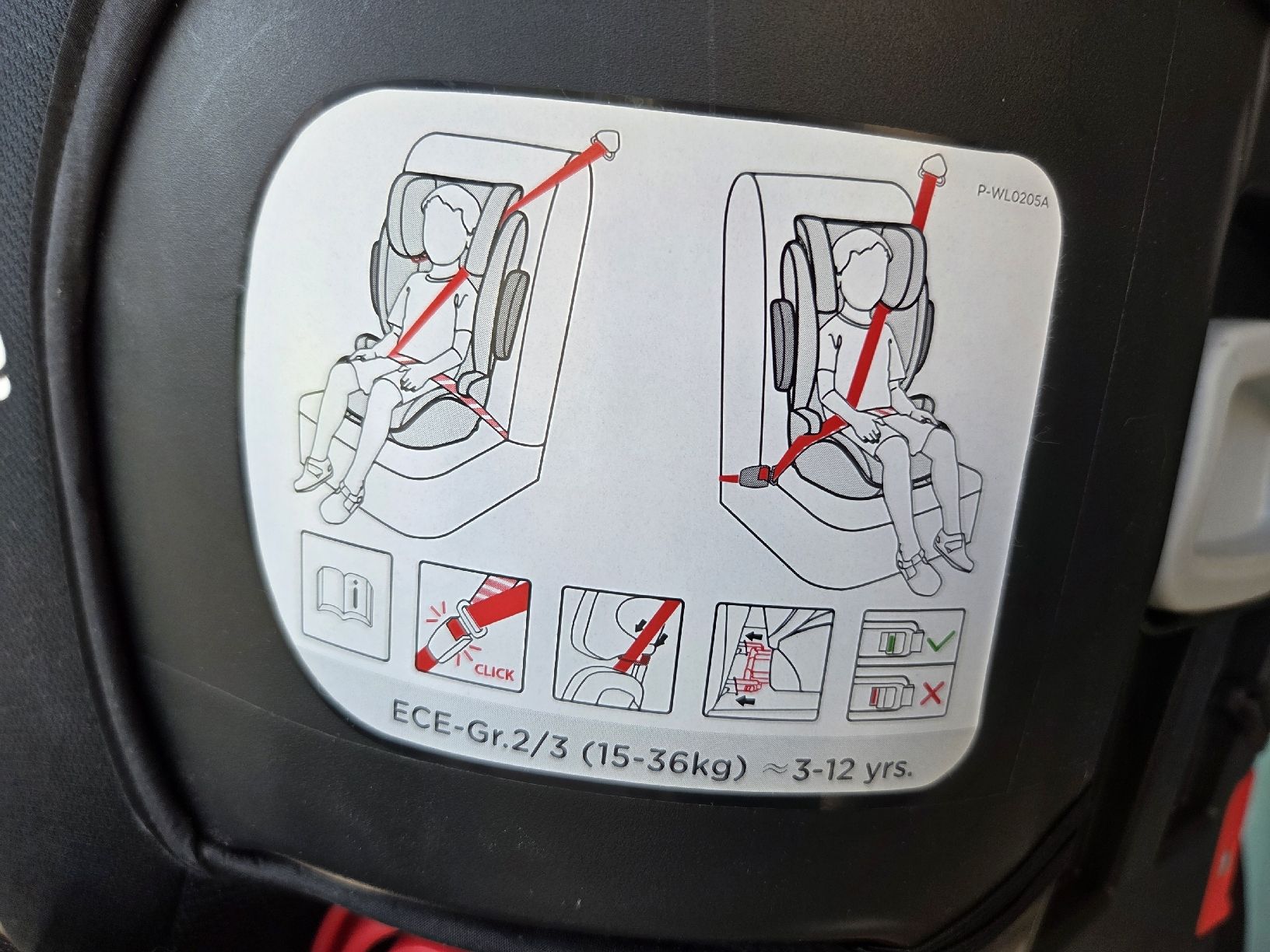 P-WL0205A

i

CLICK

ECE-Gr.2/3 (15-36kg) ≈3-12 yrs.