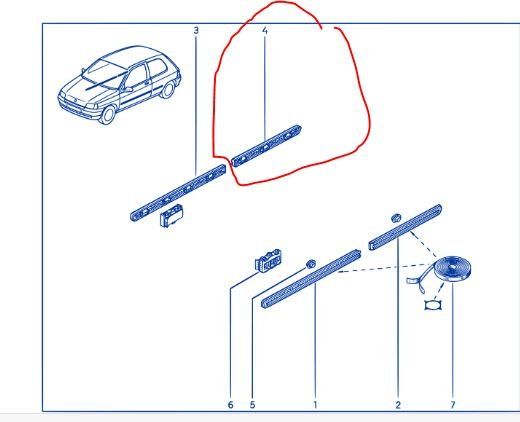 3
4
6
5
1
2
7