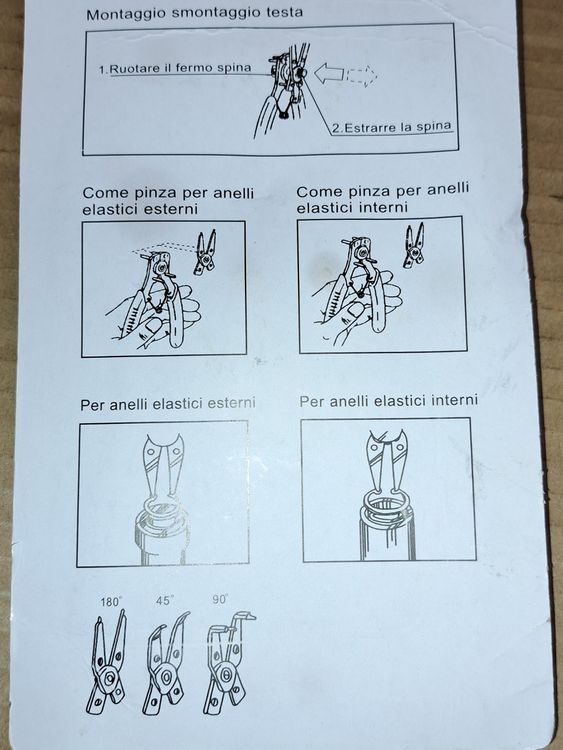 Montaggio smontaggio testa

1.Ruotare il fermo spina

2.Estrarre la spina

Come pinza per anelli elastici esterni

Come pinza per anelli elastici interni

Per anelli elastici esterni

Per anelli elastici interni

180°

45°

90°