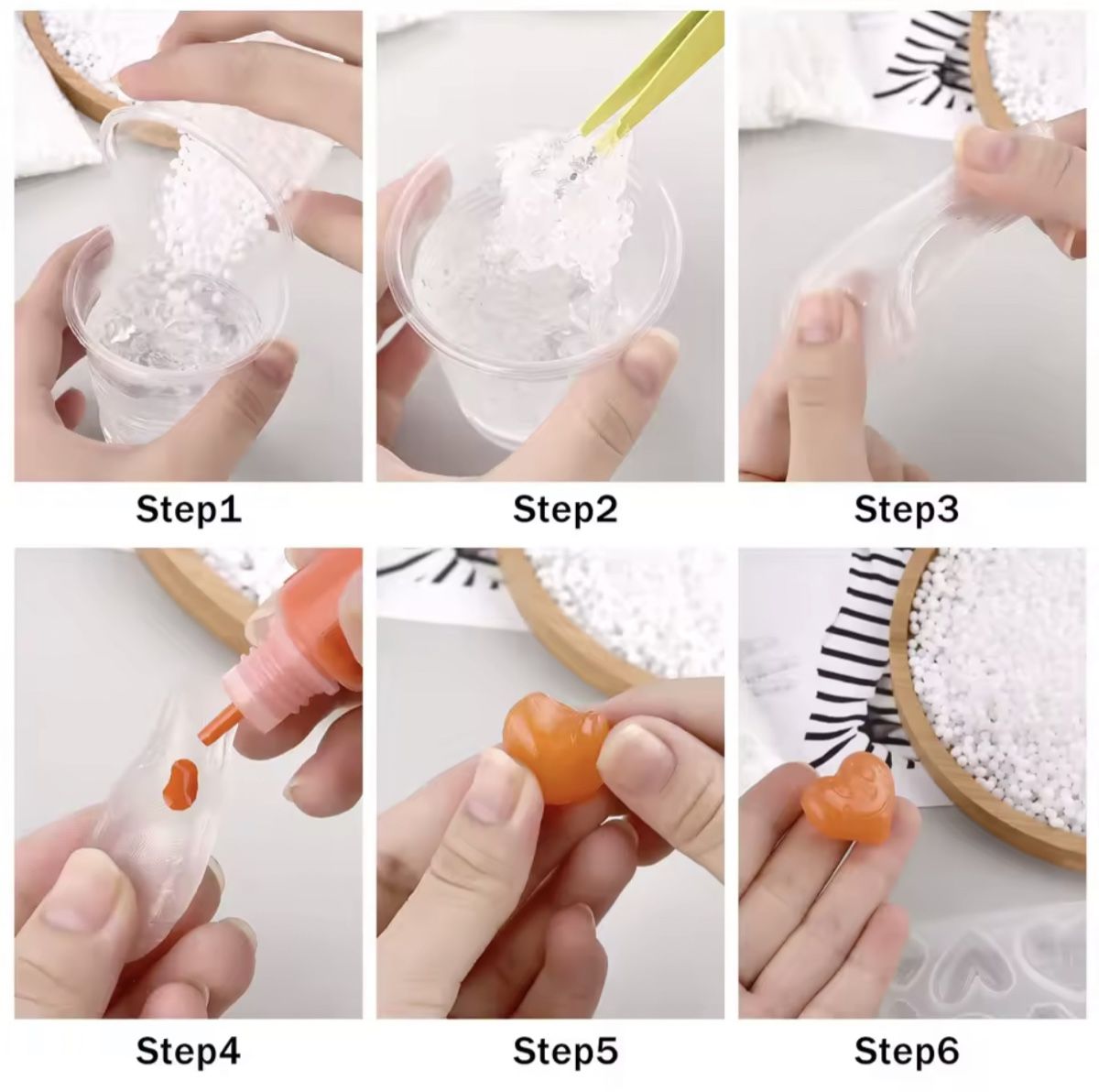 Step1

Step2

Step3

Step4

Step5

Step6