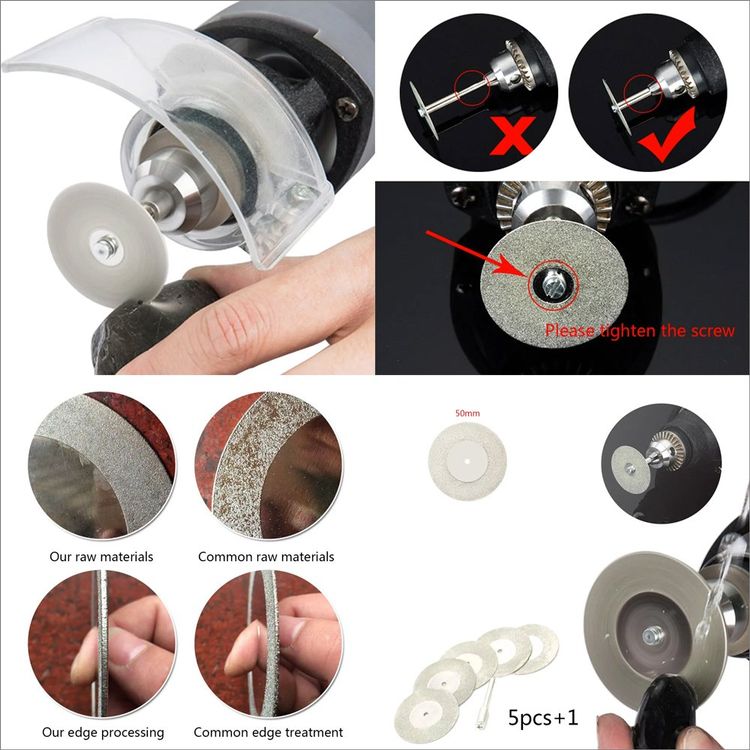 Please tighten the screw

Our raw materials

Common raw materials

Our edge processing

Common edge treatment

50mm

5pcs+1