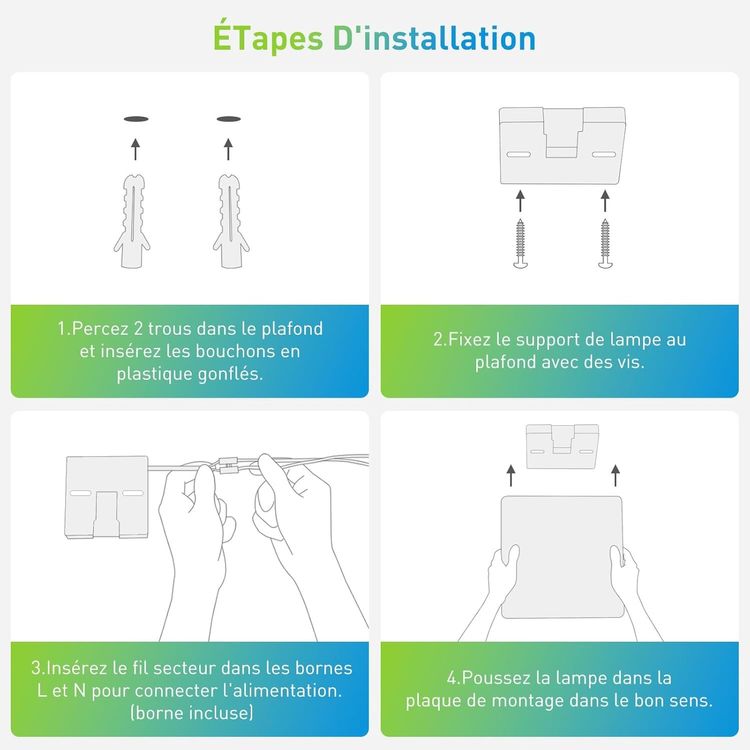 ÉTapes D'installation

1.Percez 2 trous dans le plafond et insérez les bouchons en plastique gonflés.

2.Fixez le support de lampe au plafond avec des vis.

3.Insérez le fil secteur dans les bornes L et N pour connecter l'alimentation. (borne incluse)

4.Poussez la lampe dans la plaque de montage dans le bon sens.