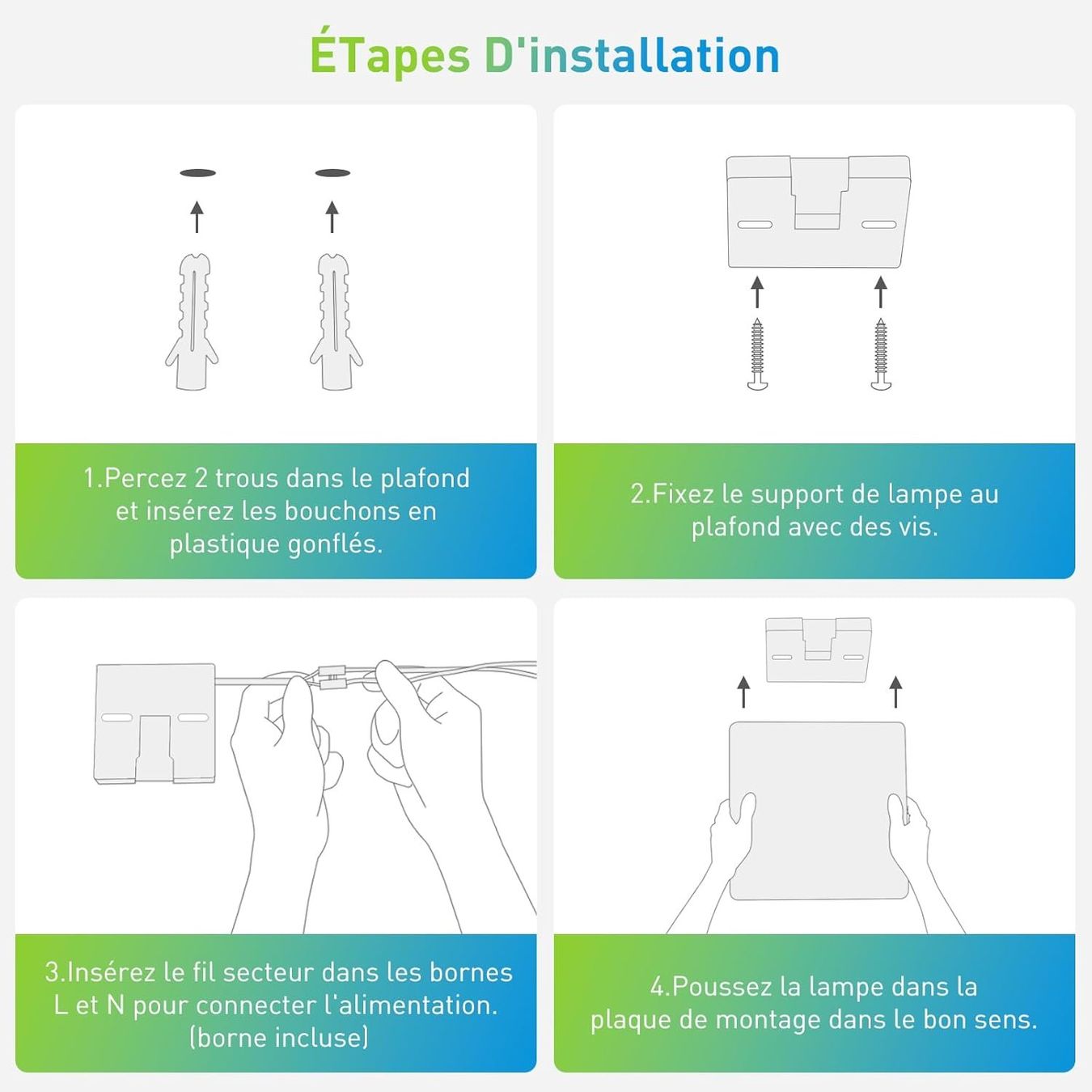 ÉTapes D'installation

1.Percez 2 trous dans le plafond et insérez les bouchons en plastique gonflés.

2.Fixez le support de lampe au plafond avec des vis.

3.Insérez le fil secteur dans les bornes L et N pour connecter l'alimentation. (borne incluse)

4.Poussez la lampe dans la plaque de montage dans le bon sens.