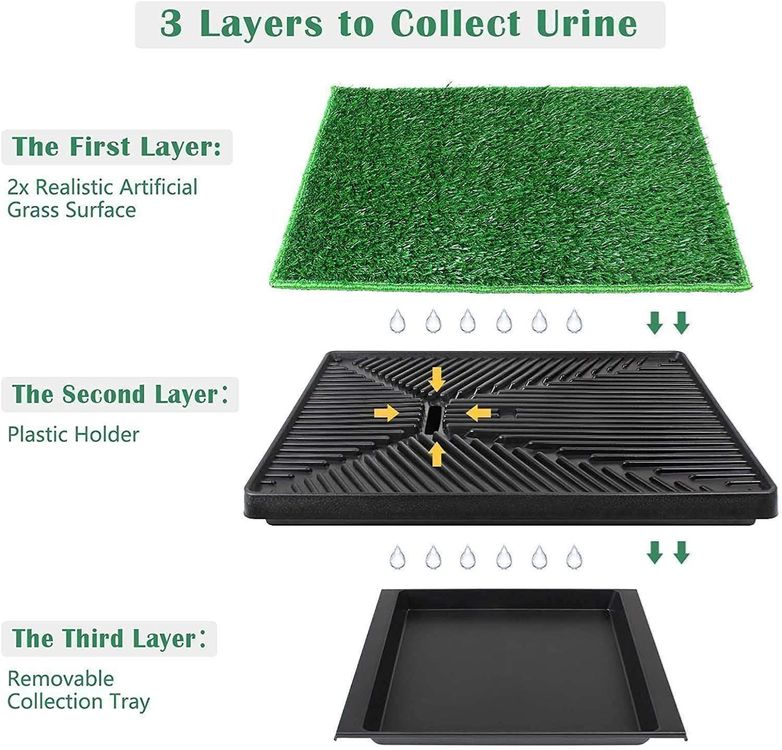 3 Layers to Collect Urine

The First Layer:

2x Realistic Artificial Grass Surface

The Second Layer:

Plastic Holder

The Third Layer:

Removable Collection Tray