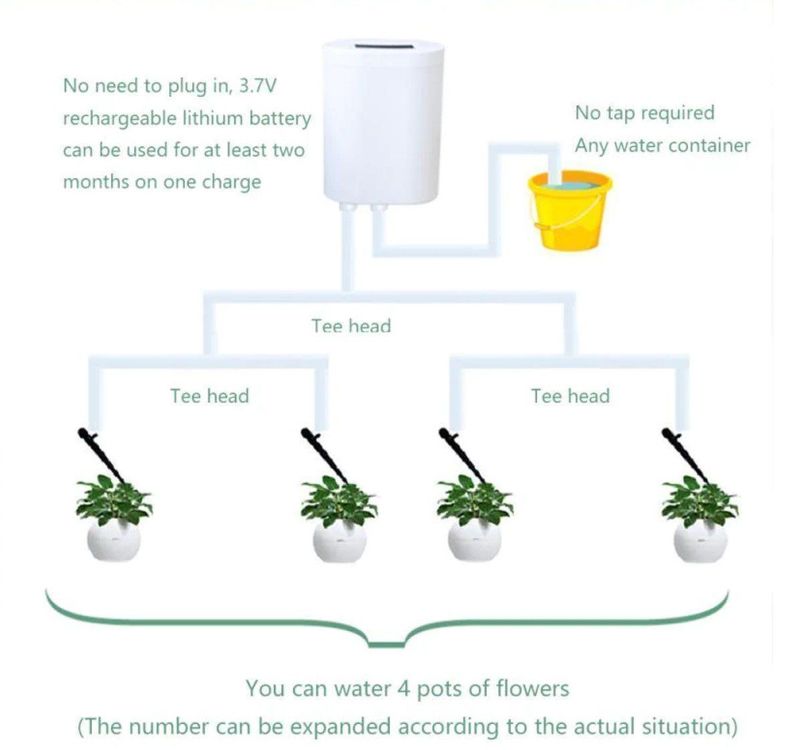 No need to plug in, 3.7V rechargeable lithium battery can be used for at least two months on one charge

No tap required
Any water container

Tee head

Tee head

Tee head

You can water 4 pots of flowers
(The number can be expanded according to the actual situation)