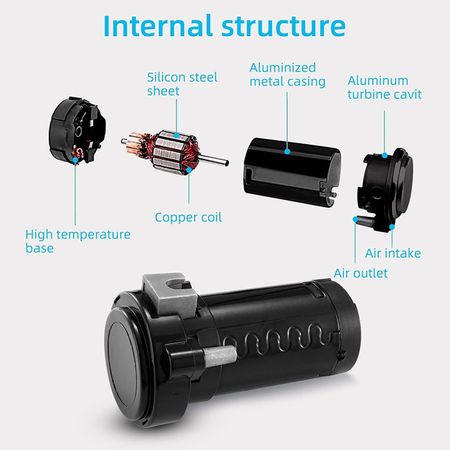 Internal structure

Silicon steel sheet

Aluminized metal casing

Aluminum turbine cavit

Copper coil

High temperature base

Air intake

Air outlet