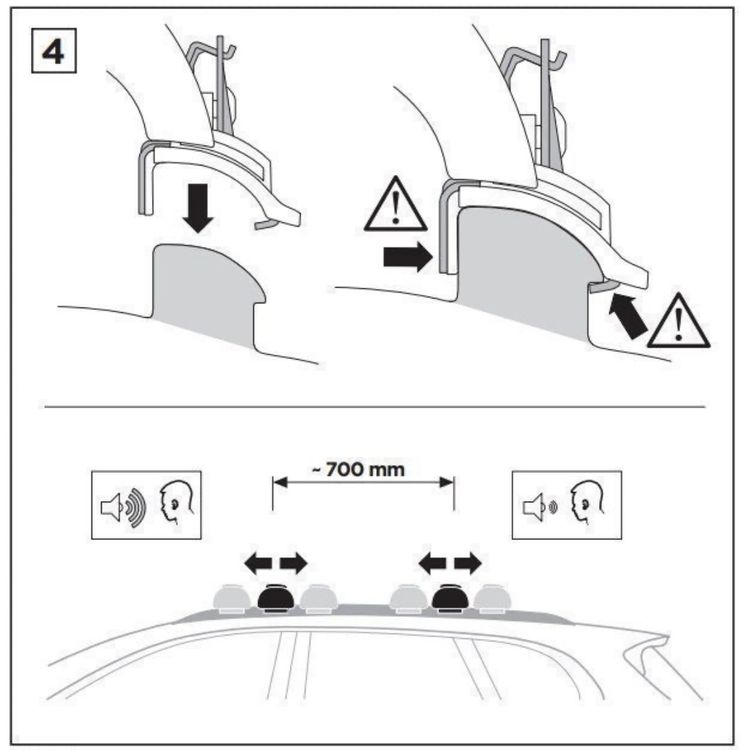 4

~ 700 mm