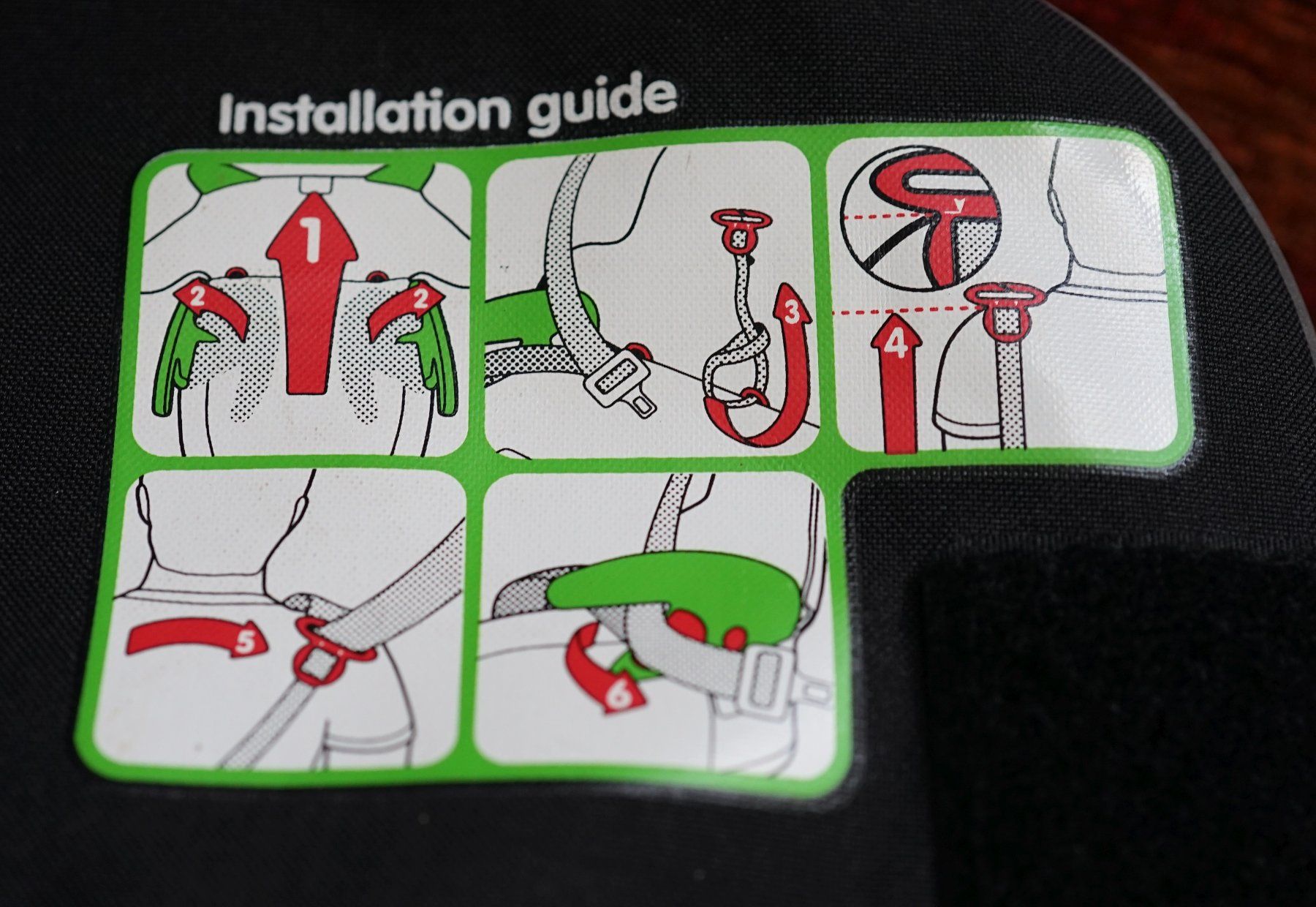 Installation guide

1

2

2

3

4

5

6