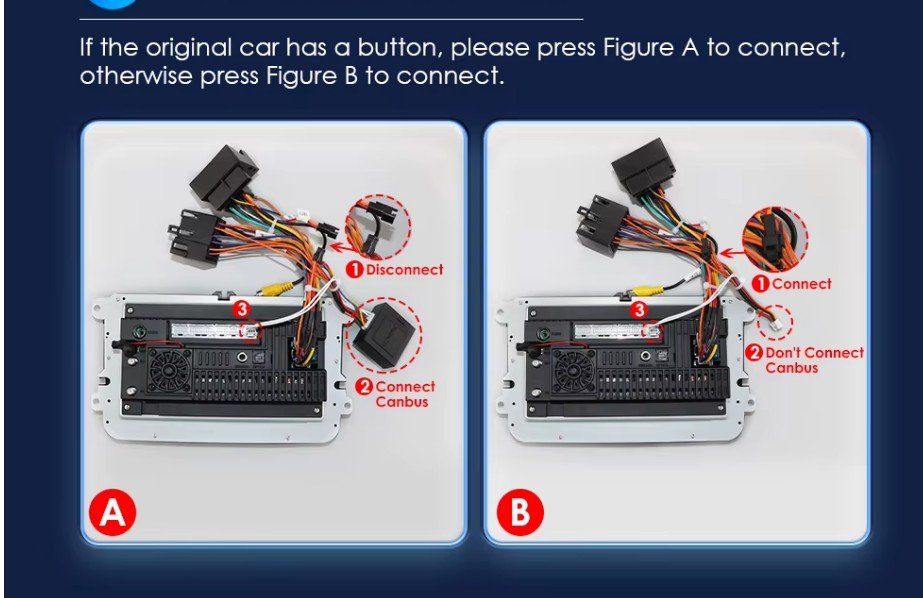 If the original car has a button, please press Figure A to connect, otherwise press Figure B to connect.

1 Disconnect

3

2 Connect Canbus

A

1 Connect

3

2 Don't Connect Canbus

B