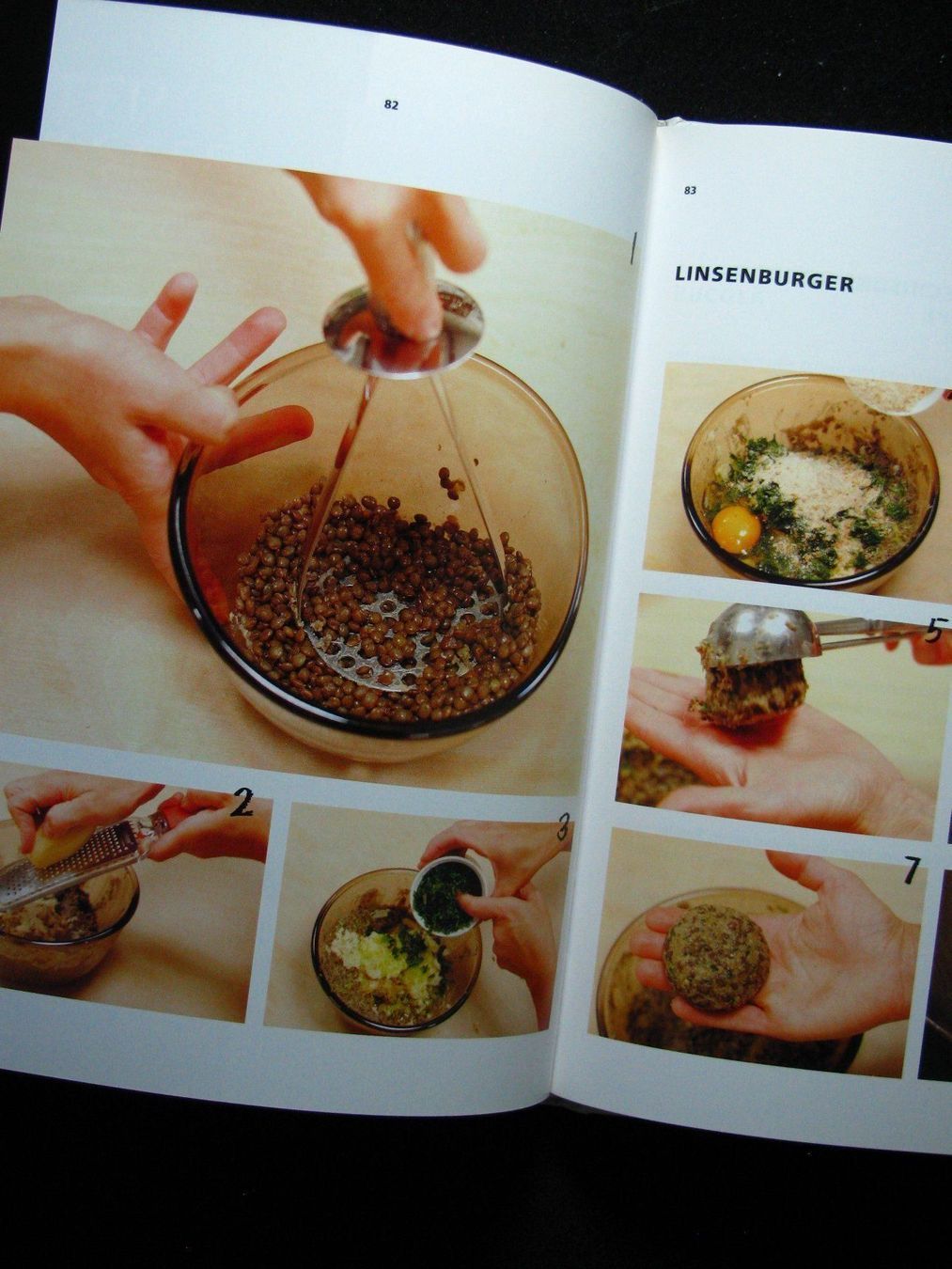 82

1

2

3

83

LINSENBURGER

5

7