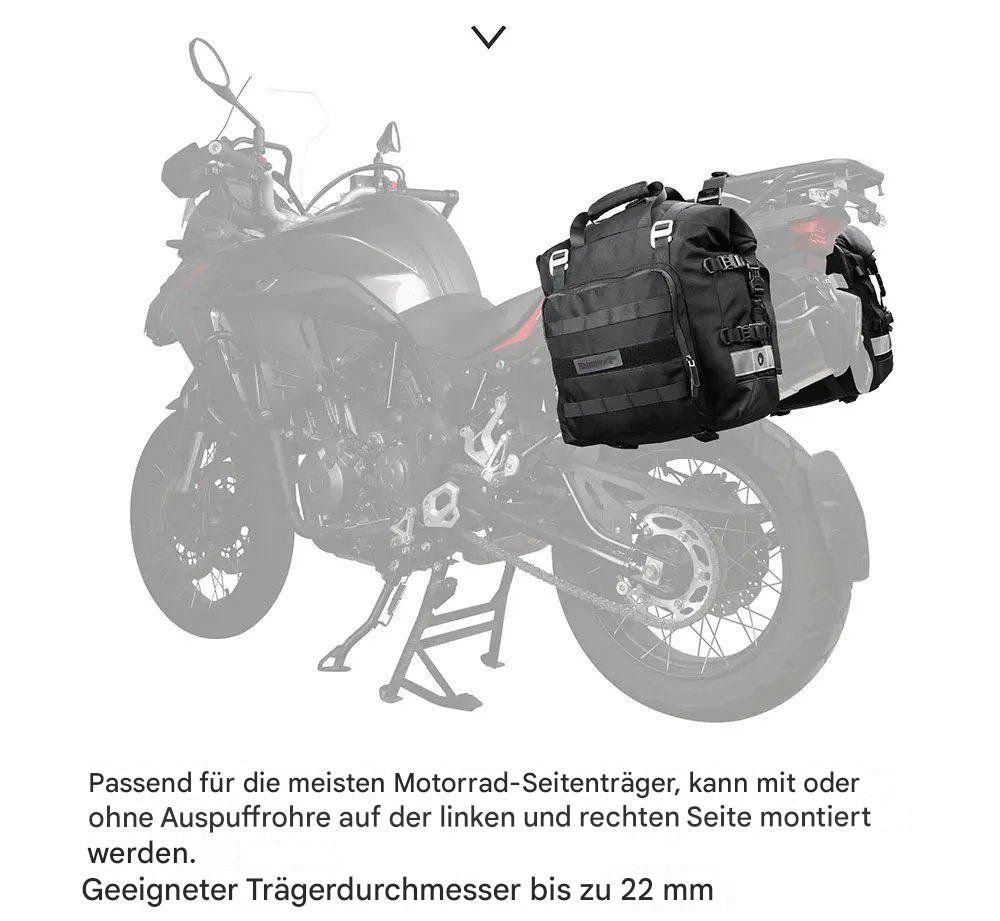 Passend für die meisten Motorrad-Seitenträger, kann mit oder ohne Auspuffrohre auf der linken und rechten Seite montiert werden.
Geeigneter Trägerdurchmesser bis zu 22 mm