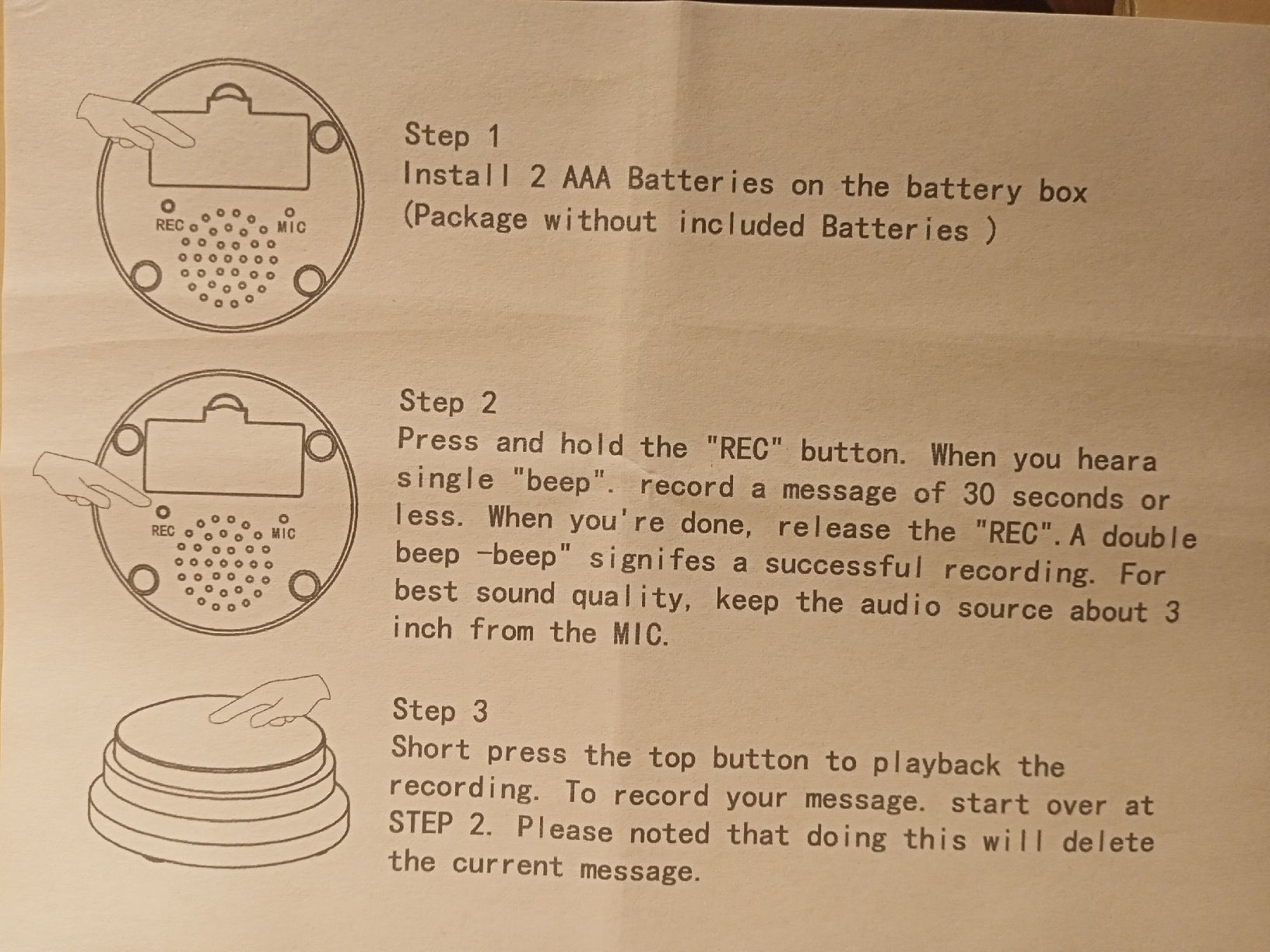 REC

MIC

Step 1
Install 2 AAA Batteries on the battery box (Package without included Batteries )

REC

MIC

Step 2
Press and hold the "REC" button. When you heara single "beep". record a message of 30 seconds or less. When you're done, release the "REC".A double beep -beep" signifes a successful recording. For best sound quality, keep the audio source about 3 inch from the MIC.

Step 3
Short press the top button to playback the recording. To record your message. start over at STEP 2. Please noted that doing this will delete the current message.