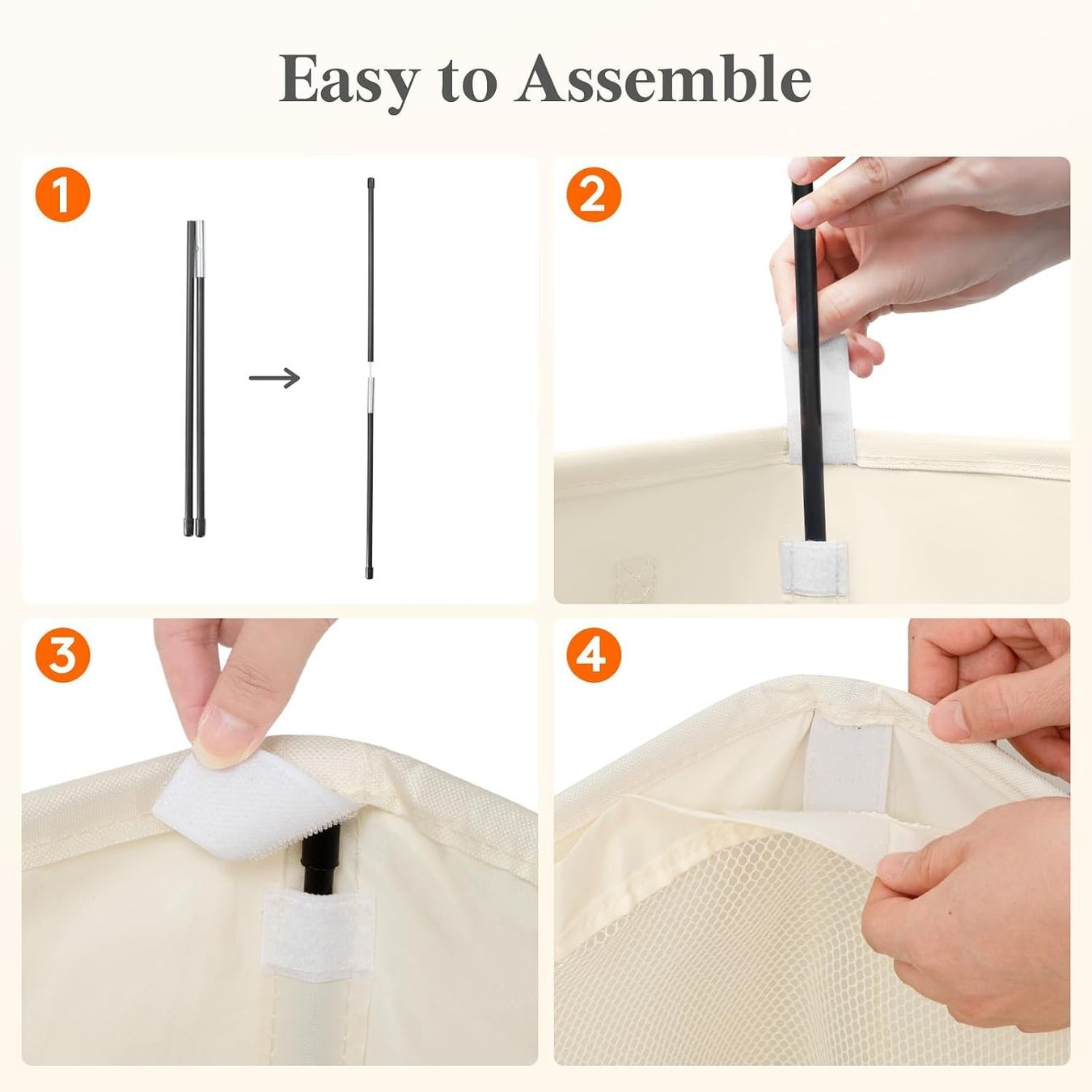 Easy to Assemble

1

2

3

4