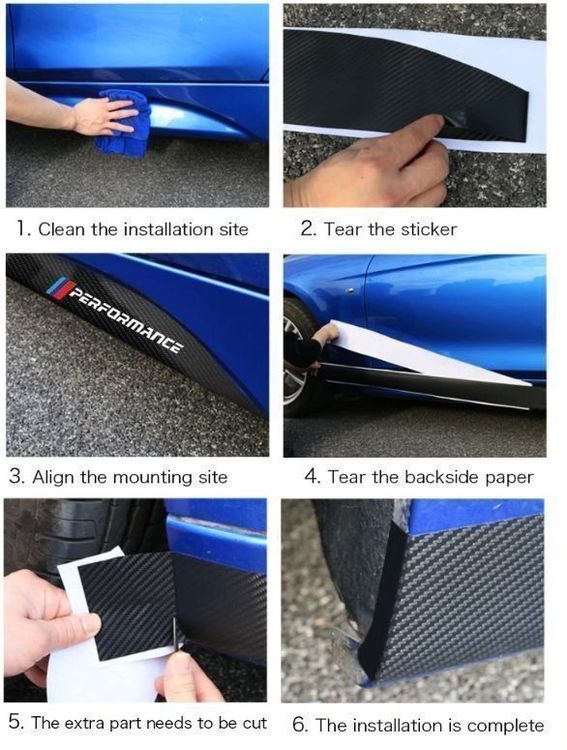 1. Clean the installation site

2. Tear the sticker

PERFORMANCE

3. Align the mounting site

4. Tear the backside paper

5. The extra part needs to be cut

6. The installation is complete