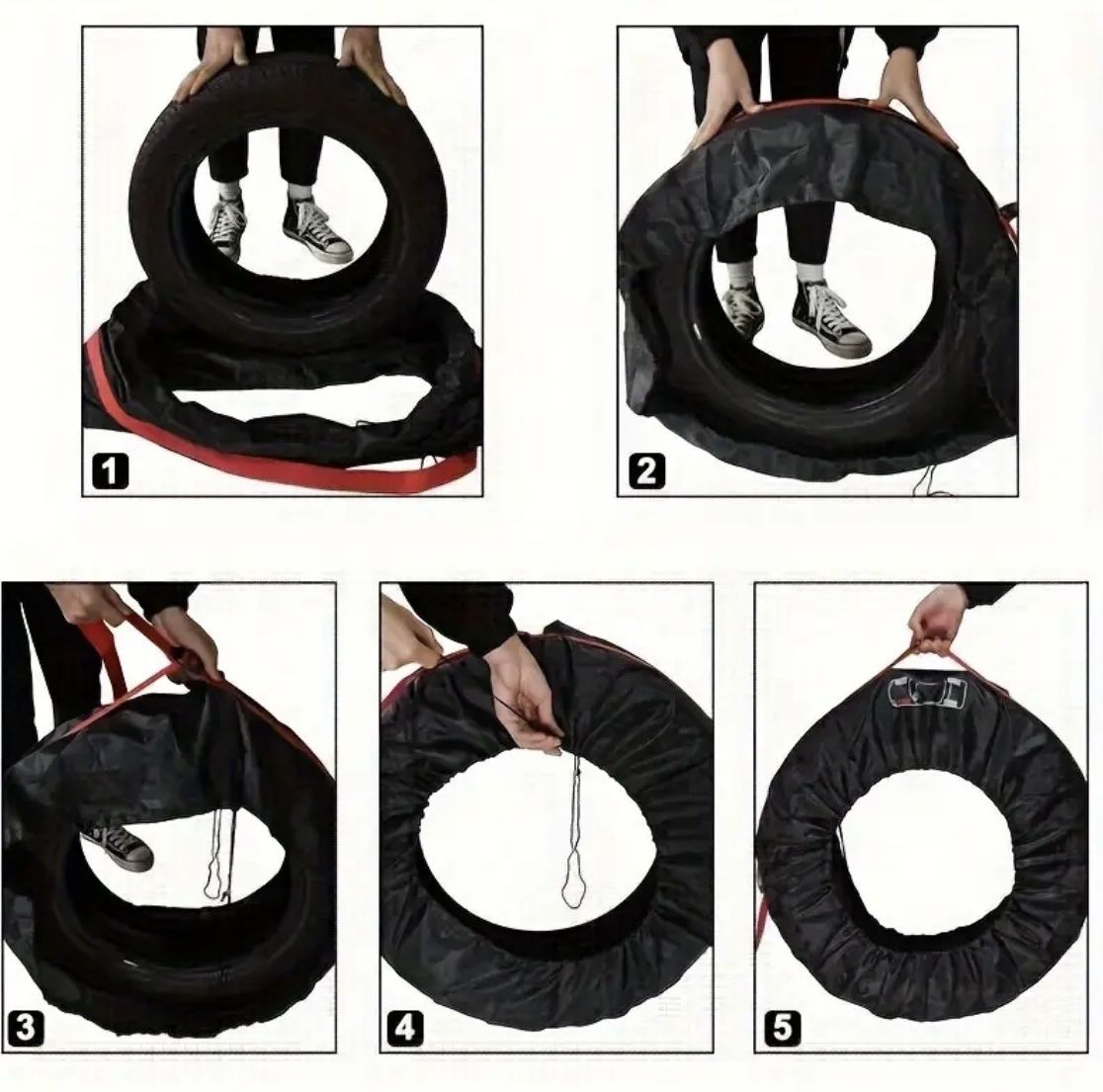 1
2
3
4
5