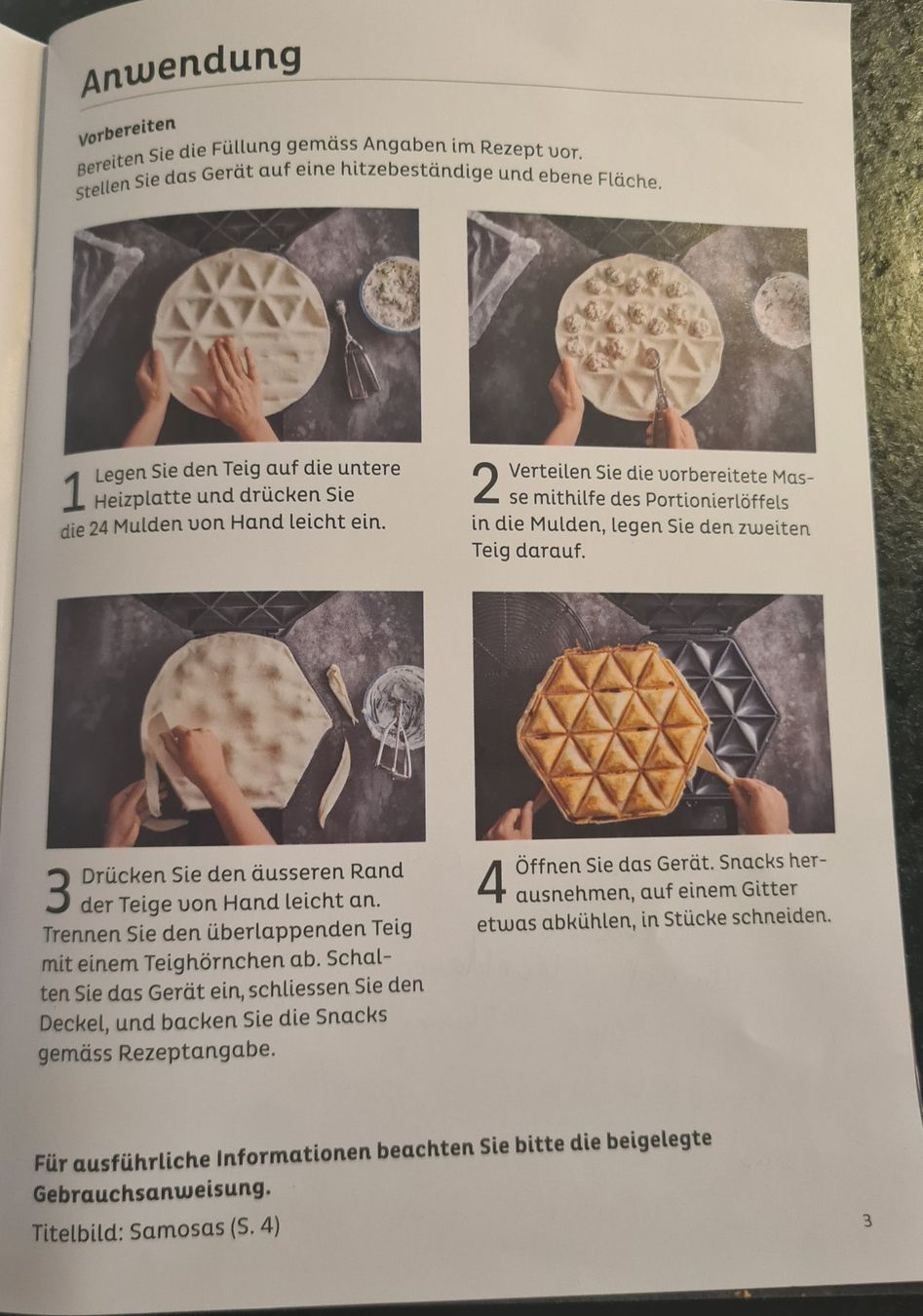 Anwendung

Vorbereiten
Bereiten Sie die Füllung gemäss Angaben im Rezept vor. Stellen Sie das Gerät auf eine hitzebeständige und ebene Fläche.

1 Legen Sie den Teig auf die untere Heizplatte und drücken Sie die 24 Mulden von Hand leicht ein.

2 Verteilen Sie die vorbereitete Masse mithilfe des Portionierlöffels in die Mulden, legen Sie den zweiten Teig darauf.

3 Drücken Sie den äusseren Rand der Teige von Hand leicht an. Trennen Sie den überlappenden Teig mit einem Teighörnchen ab. Schalten Sie das Gerät ein, schliessen Sie den Deckel, und backen Sie die Snacks gemäss Rezeptangabe.

4 Öffnen Sie das Gerät. Snacks herausnehmen, auf einem Gitter etwas abkühlen, in Stücke schneiden.

Für ausführliche Informationen beachten Sie bitte die beigelegte Gebrauchsanweisung.

Titelbild: Samosas (S. 4)

3