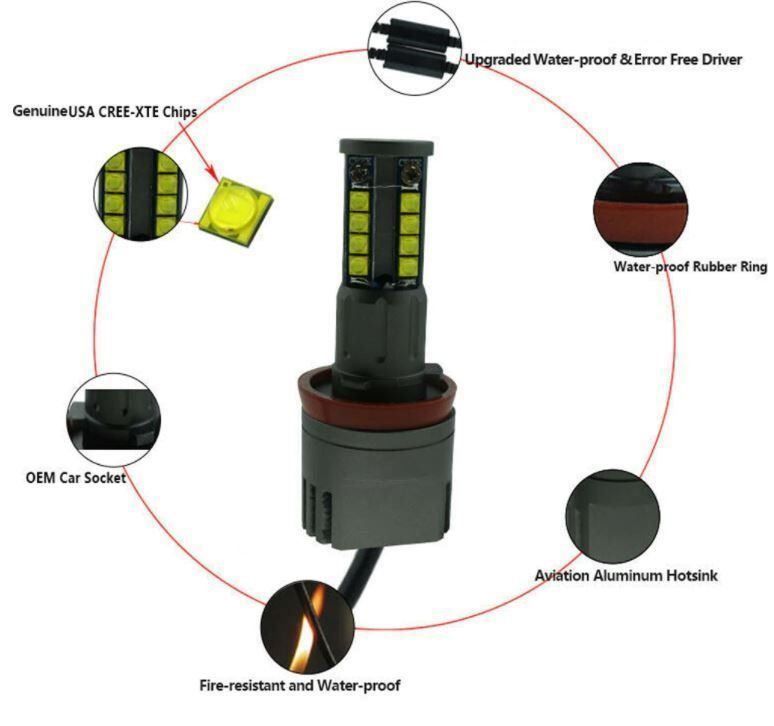 Upgraded Water-proof & Error Free Driver

GenuineUSA CREE-XTE Chips

Water-proof Rubber Ring

OEM Car Socket

Aviation Aluminum Hotsink

Fire-resistant and Water-proof