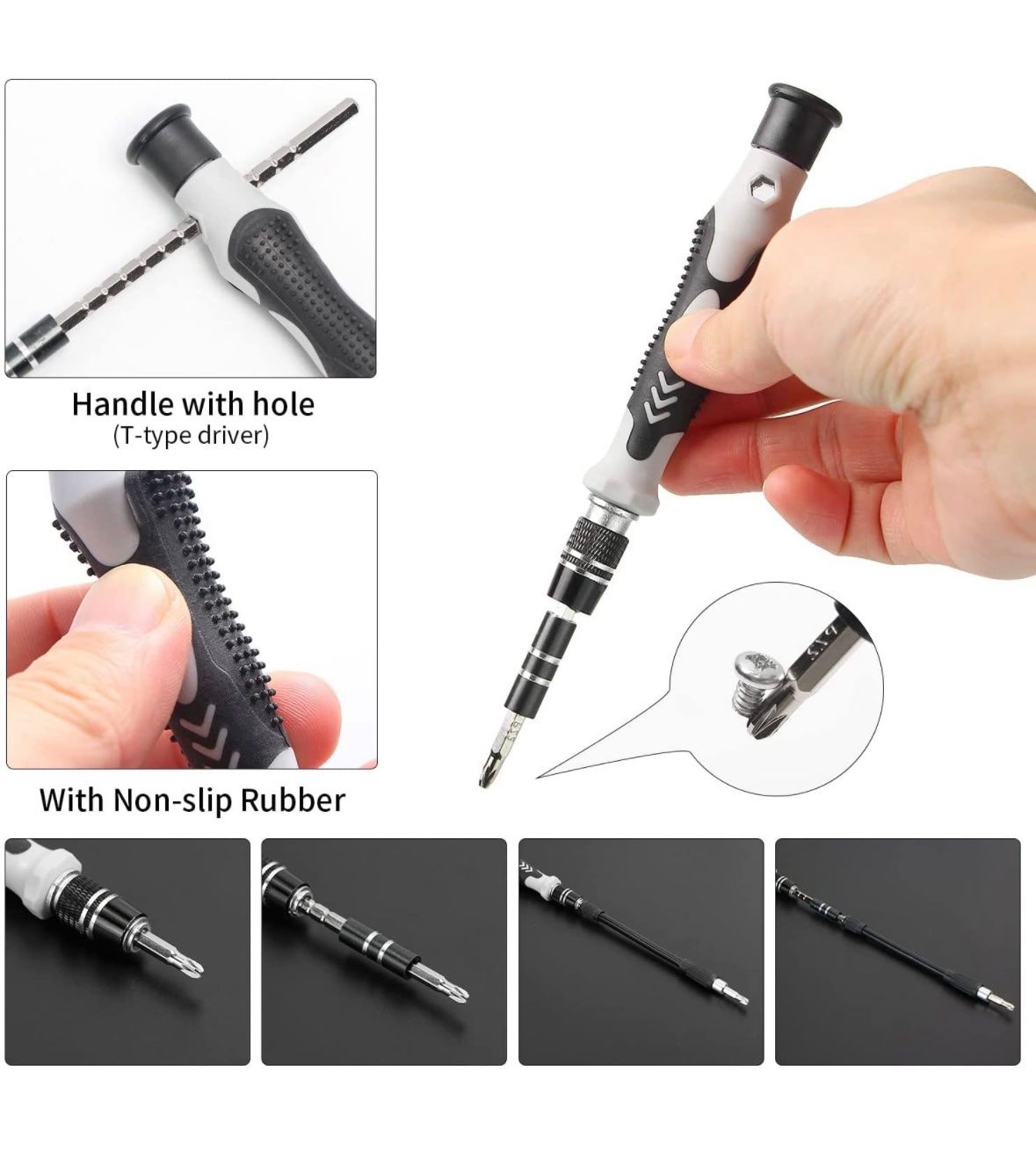 Handle with hole
(T-type driver)

With Non-slip Rubber