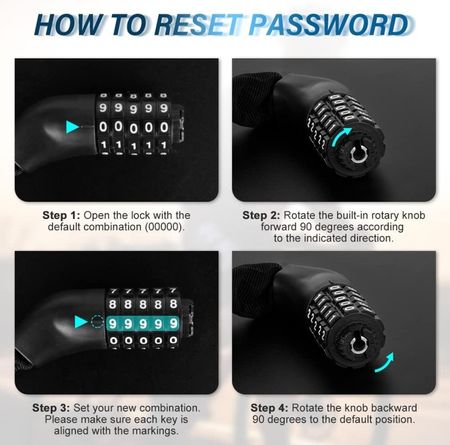 HOW TO RESET PASSWORD

9 9 9 9 9
0 0 0 0 0
1 1 1 1 1

Step 1: Open the lock with the default combination (00000).

Step 2: Rotate the built-in rotary knob forward 90 degrees according to the indicated direction.

7 7 7 7 7
8 8 8 8 8
9 9 9 9 9
0 0 0 0 0

Step 3: Set your new combination. Please make sure each key is aligned with the markings.

Step 4: Rotate the knob backward 90 degrees to the default position.