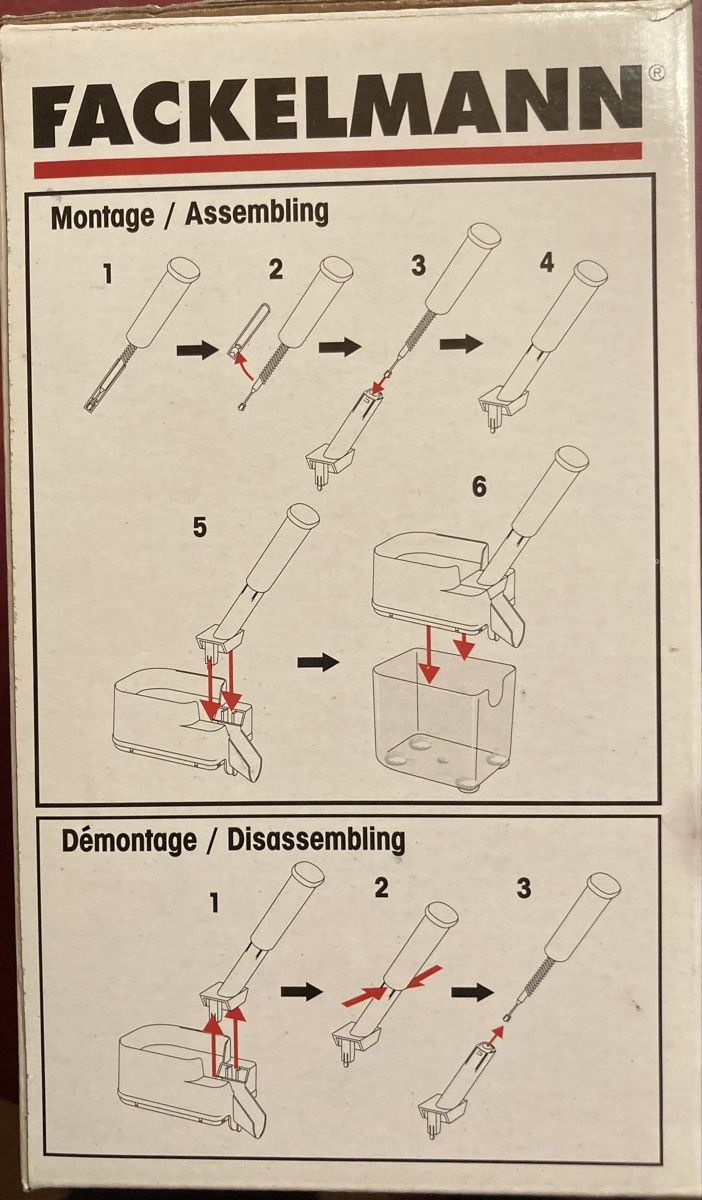 FACKELMANN®

Montage / Assembling

1

2

3

4

5

6

Démontage / Disassembling

1

2

3