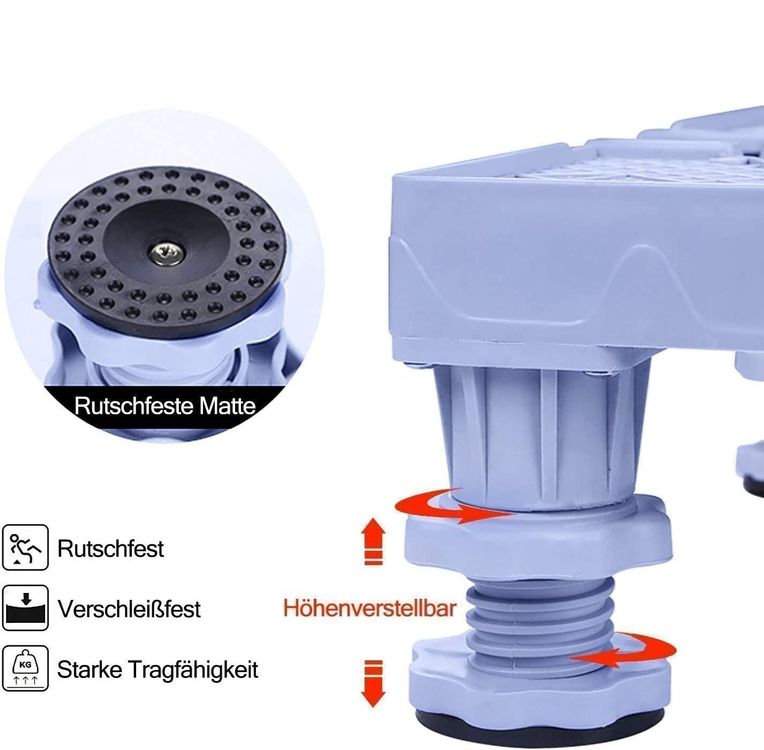 Rutschfeste Matte

Rutschfest

Verschleißfest

KG

Starke Tragfähigkeit

Höhenverstellbar