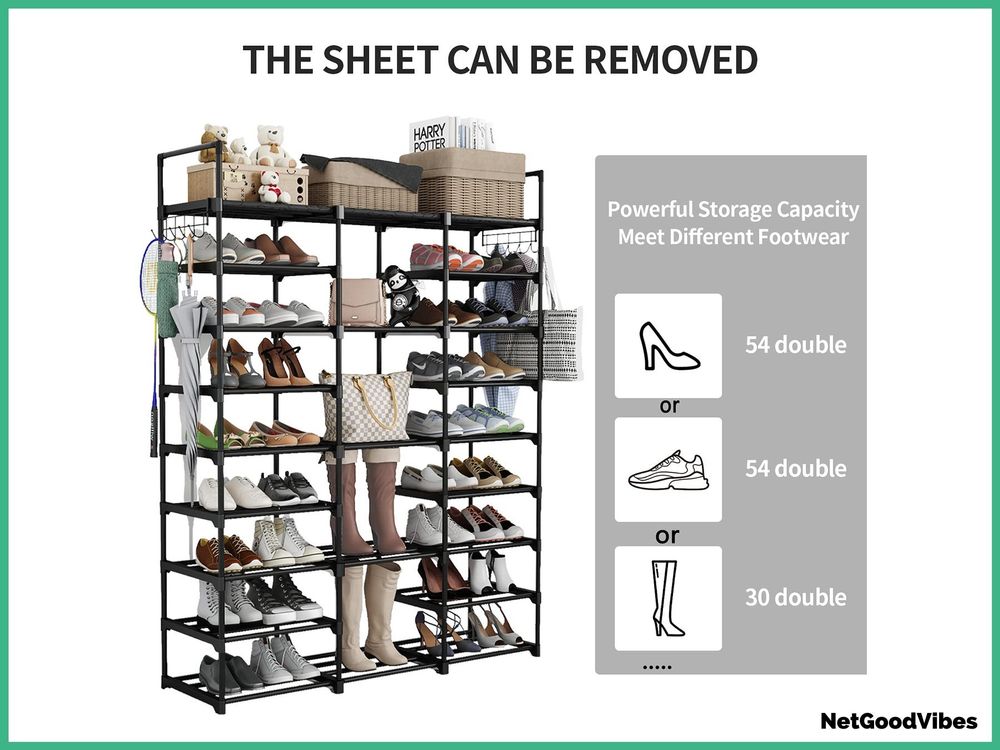 THE SHEET CAN BE REMOVED

HARRY POTTER

Powerful Storage Capacity Meet Different Footwear

54 double

or

54 double

or

30 double

.....

NetGoodVibes