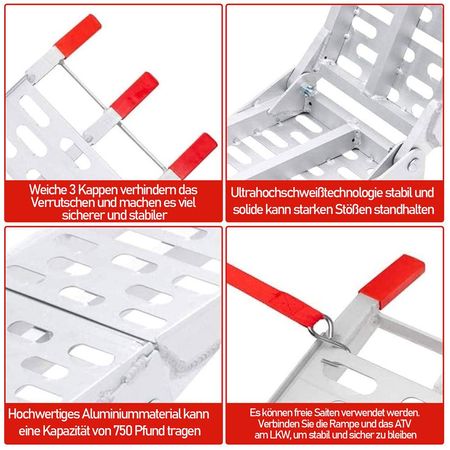 Weiche 3 Kappen verhindern das Verrutschen und machen es viel sicherer und stabiler

Ultrahochschweißtechnologie stabil und solide kann starken Stößen standhalten

Hochwertiges Aluminiummaterial kann eine Kapazität von 750 Pfund tragen

Es können freie Saiten verwendet werden. Verbinden Sie die Rampe und das ATV am LKW, um stabil und sicher zu bleiben