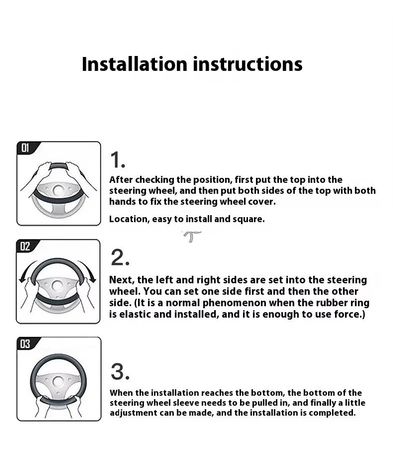 Installation instructions

01

1.

After checking the position, first put the top into the steering wheel, and then put both sides of the top with both hands to fix the steering wheel cover.

Location, easy to install and square.

02

2.

Next, the left and right sides are set into the steering wheel. You can set one side first and then the other side. (It is a normal phenomenon when the rubber ring is elastic and installed, and it is enough to use force.)

03

3.

When the installation reaches the bottom, the bottom of the steering wheel sleeve needs to be pulled in, and finally a little adjustment can be made, and the installation is completed.