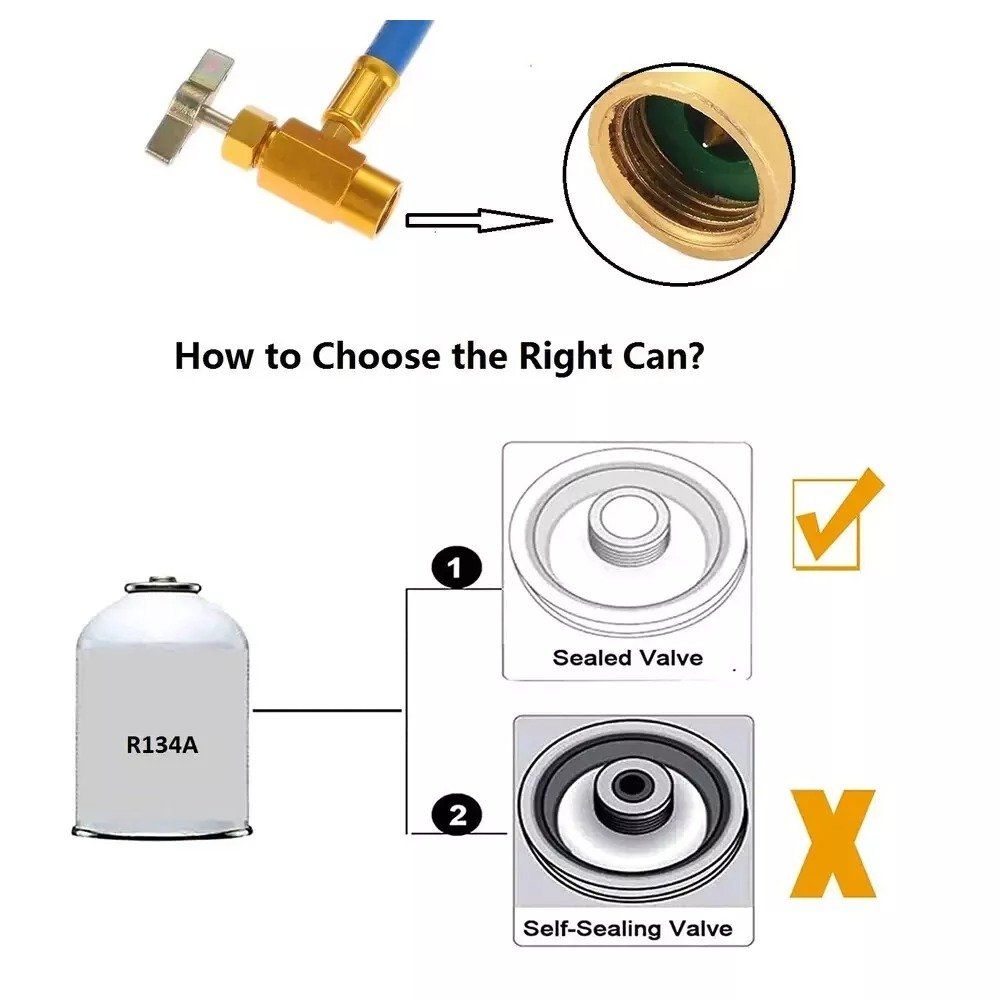 How to Choose the Right Can?

R134A

1

Sealed Valve

2

Self-Sealing Valve

X