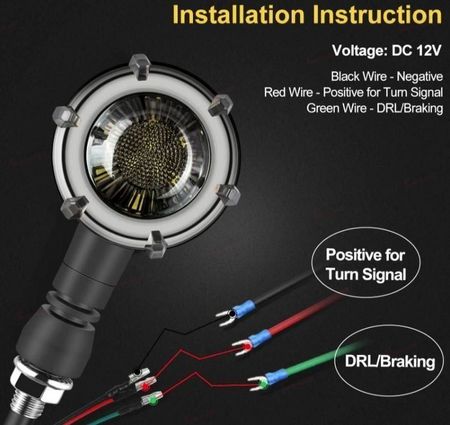 Installation Instruction

Voltage: DC 12V

Black Wire - Negative
Red Wire - Positive for Turn Signal
Green Wire - DRL/Braking

Positive for Turn Signal

DRL/Braking