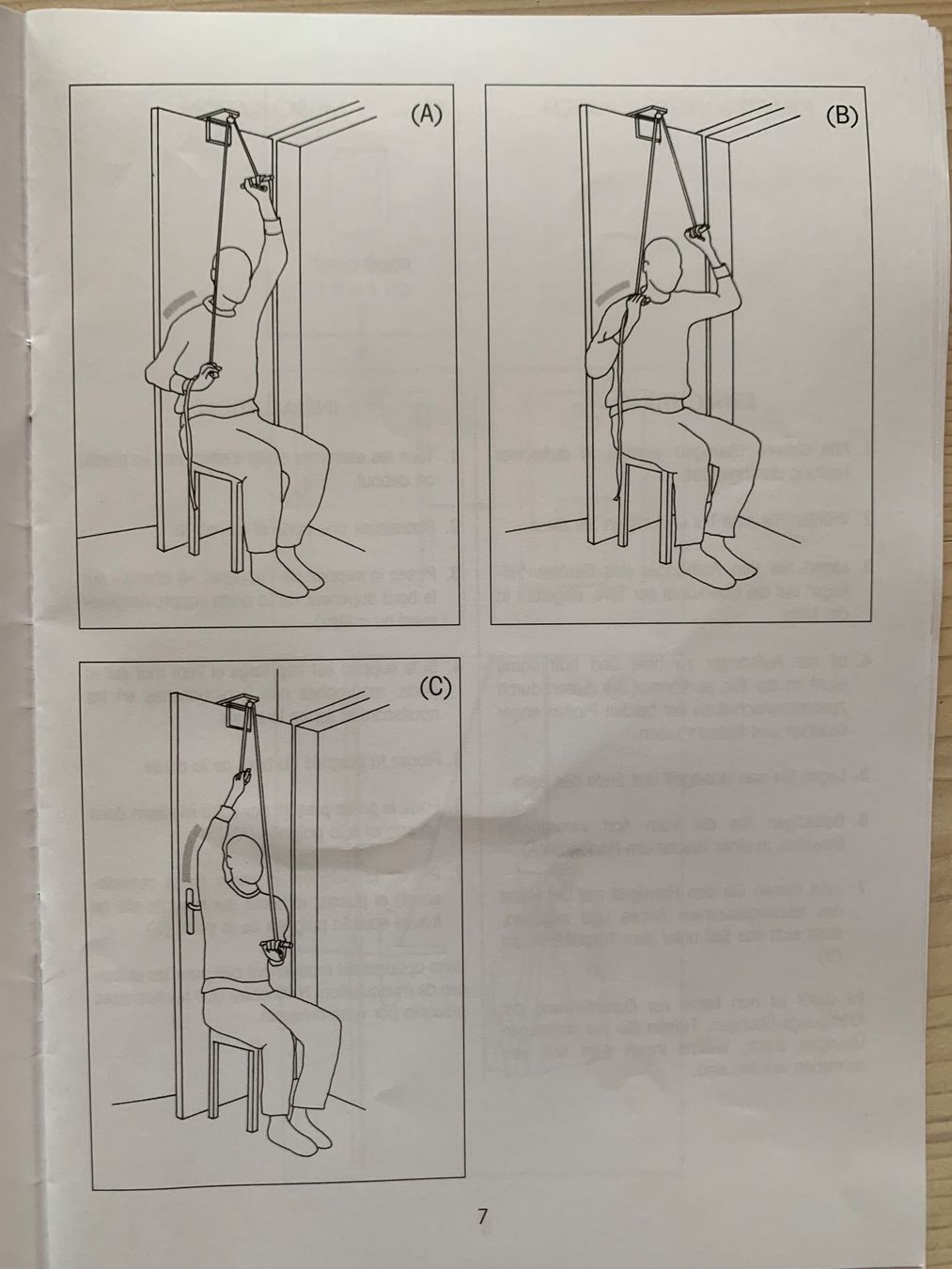 (A)

(B)

(C)

7