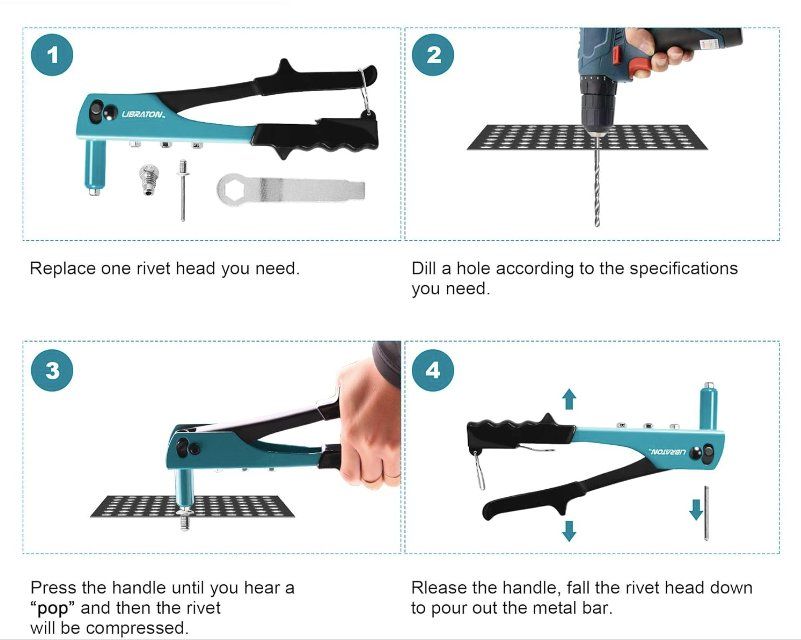 1

LIBRATON

Replace one rivet head you need.

2

Dill a hole according to the specifications you need.

3

Press the handle until you hear a "pop" and then the rivet will be compressed.

4

LIBRATON

Rlease the handle, fall the rivet head down to pour out the metal bar.