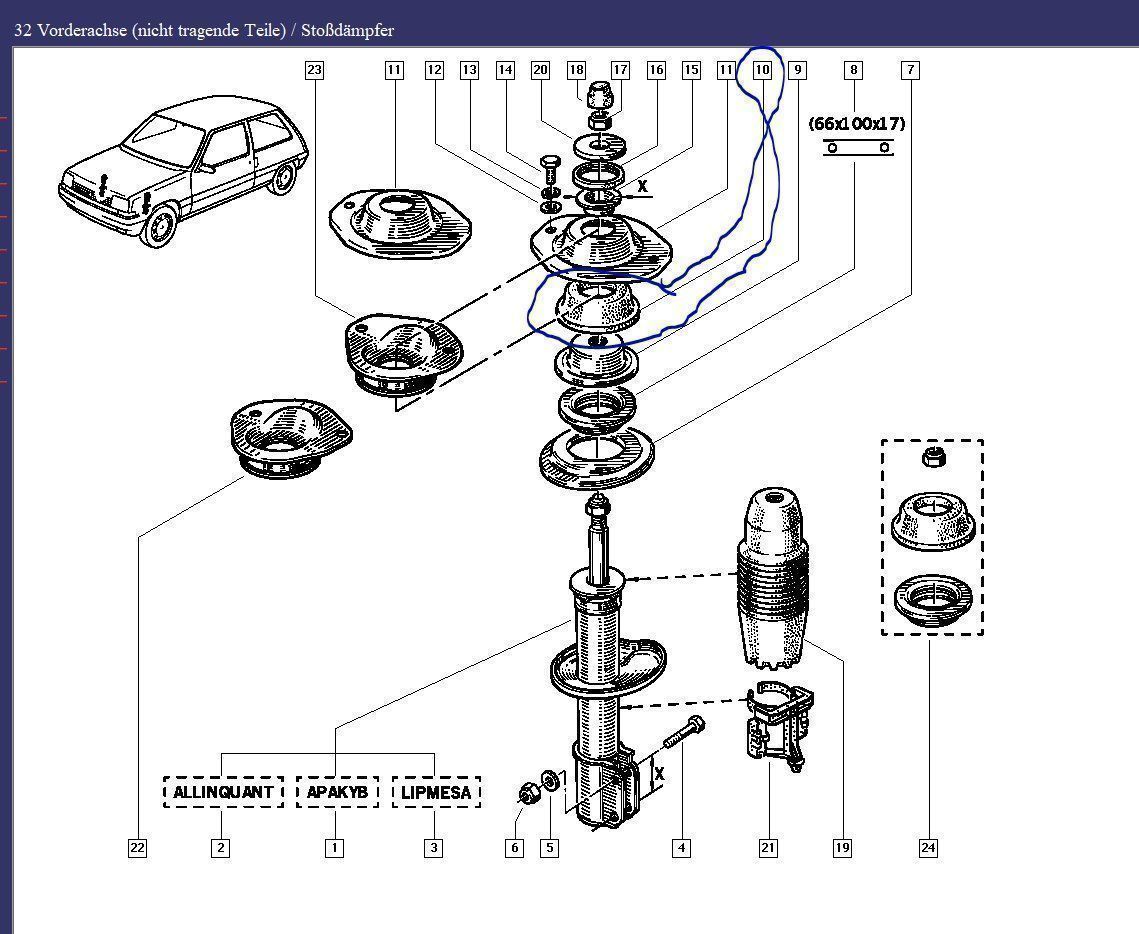 32 Vorderachse (nicht tragende Teile) / Stoßdämpfer

23 11 12 13 14 20 18 17 16 15 11 10 9 8 7

(66x100x17)

X

X

ALLINQUANT APAKYB LIPMESA

22 2 1 3 6 5 4 21 19 24