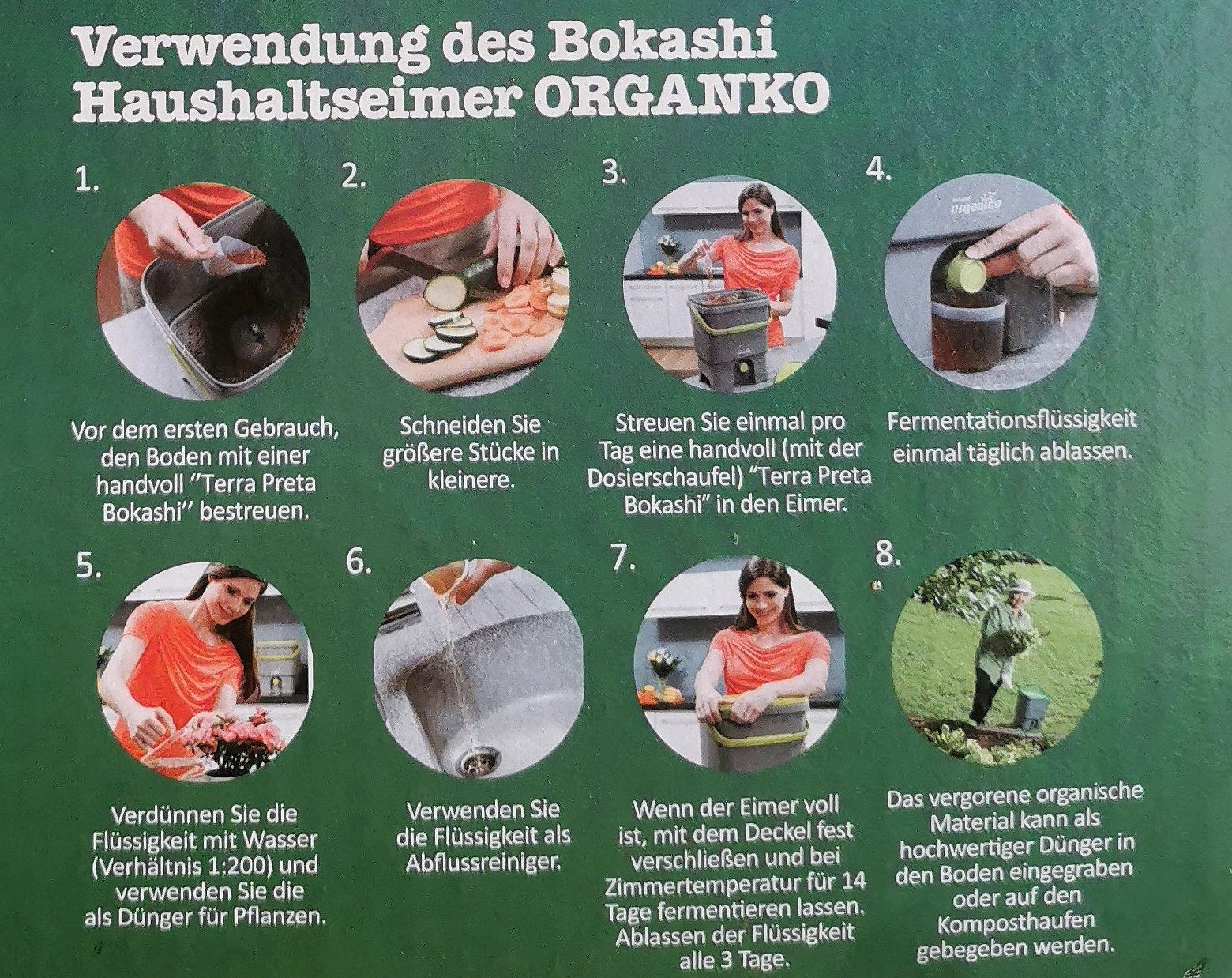 Verwendung des Bokashi Haushaltseimer ORGANKO

1.

Vor dem ersten Gebrauch, den Boden mit einer handvoll "Terra Preta Bokashi" bestreuen.

2.

Schneiden Sie größere Stücke in kleinere.

3.

Streuen Sie einmal pro Tag eine handvoll (mit der Dosierschaufel) "Terra Preta Bokashi" in den Eimer.

4.

Organico

Fermentationsflüssigkeit einmal täglich ablassen.

5.

Verdünnen Sie die Flüssigkeit mit Wasser (Verhältnis 1:200) und verwenden Sie die als Dünger für Pflanzen.

6.

Verwenden Sie die Flüssigkeit als Abflussreiniger.

7.

Wenn der Eimer voll ist, mit dem Deckel fest verschließen und bei Zimmertemperatur für 14 Tage fermentieren lassen. Ablassen der Flüssigkeit alle 3 Tage.

8.

Das vergorene organische Material kann als hochwertiger Dünger in den Boden eingegraben oder auf den Komposthaufen gebegeben werden.