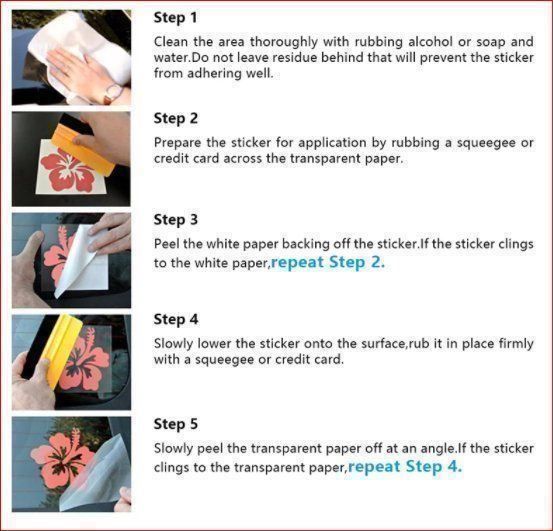 Step 1

Clean the area thoroughly with rubbing alcohol or soap and water.Do not leave residue behind that will prevent the sticker from adhering well.

Step 2

Prepare the sticker for application by rubbing a squeegee or credit card across the transparent paper.

Step 3

Peel the white paper backing off the sticker.If the sticker clings to the white paper,repeat Step 2.

Step 4

Slowly lower the sticker onto the surface,rub it in place firmly with a squeegee or credit card.

Step 5

Slowly peel the transparent paper off at an angle.If the sticker clings to the transparent paper,repeat Step 4.