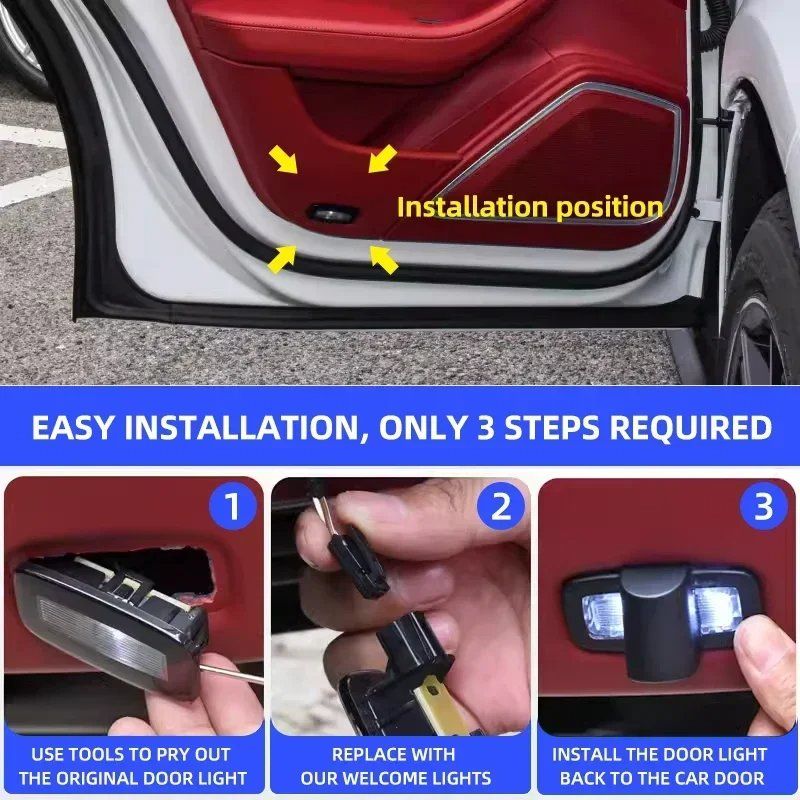 Installation position

EASY INSTALLATION, ONLY 3 STEPS REQUIRED

1

USE TOOLS TO PRY OUT THE ORIGINAL DOOR LIGHT

2

REPLACE WITH OUR WELCOME LIGHTS

3

INSTALL THE DOOR LIGHT BACK TO THE CAR DOOR