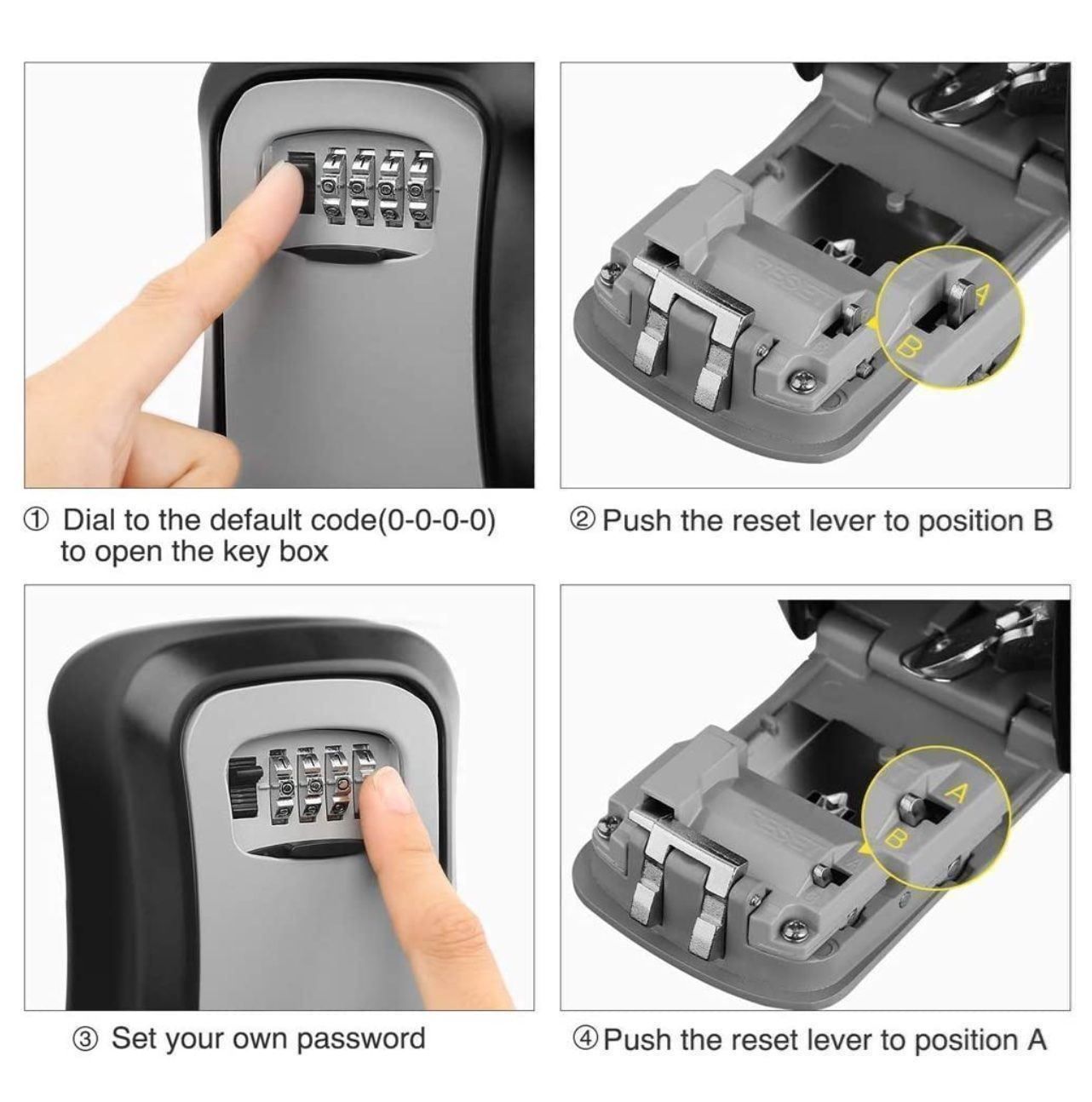 A
B

① Dial to the default code(0-0-0-0) to open the key box

② Push the reset lever to position B

A
B

③ Set your own password

④ Push the reset lever to position A