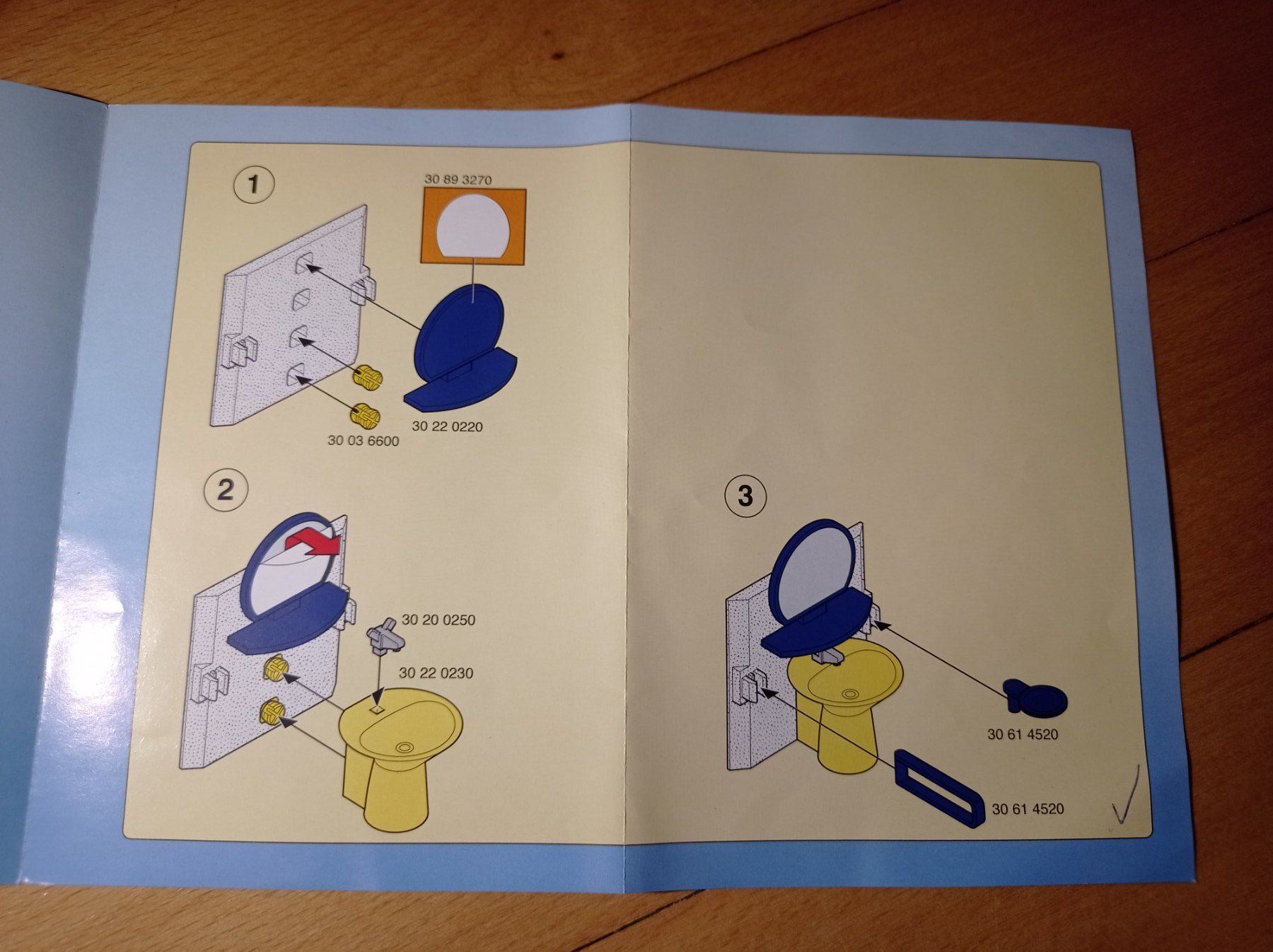 1

30 89 3270

30 22 0220

30 03 6600

2

30 20 0250

30 22 0230

3

30 61 4520

30 61 4520