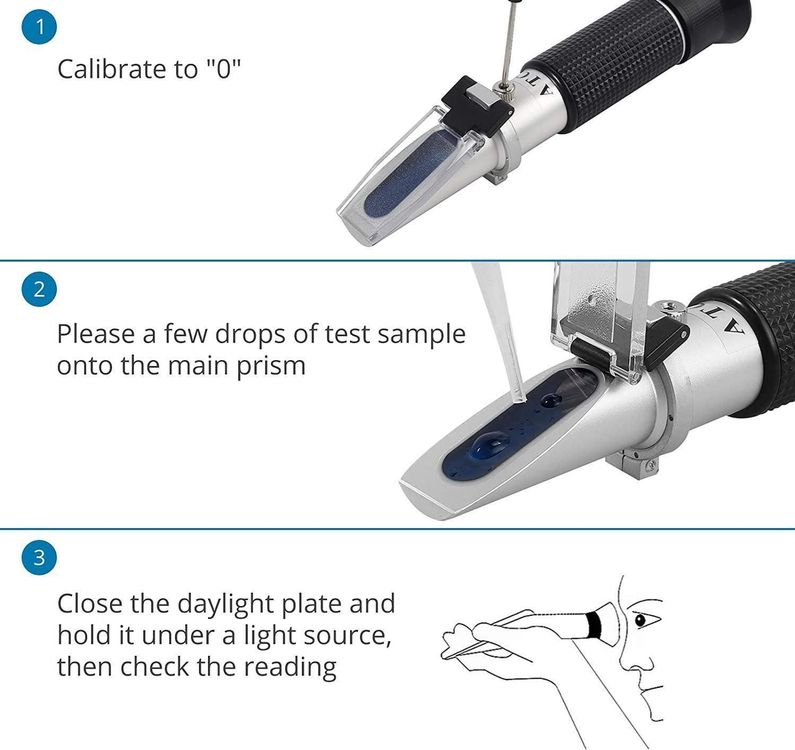 1

Calibrate to "0"

ATC

2

Please a few drops of test sample onto the main prism

ATC

3

Close the daylight plate and hold it under a light source, then check the reading