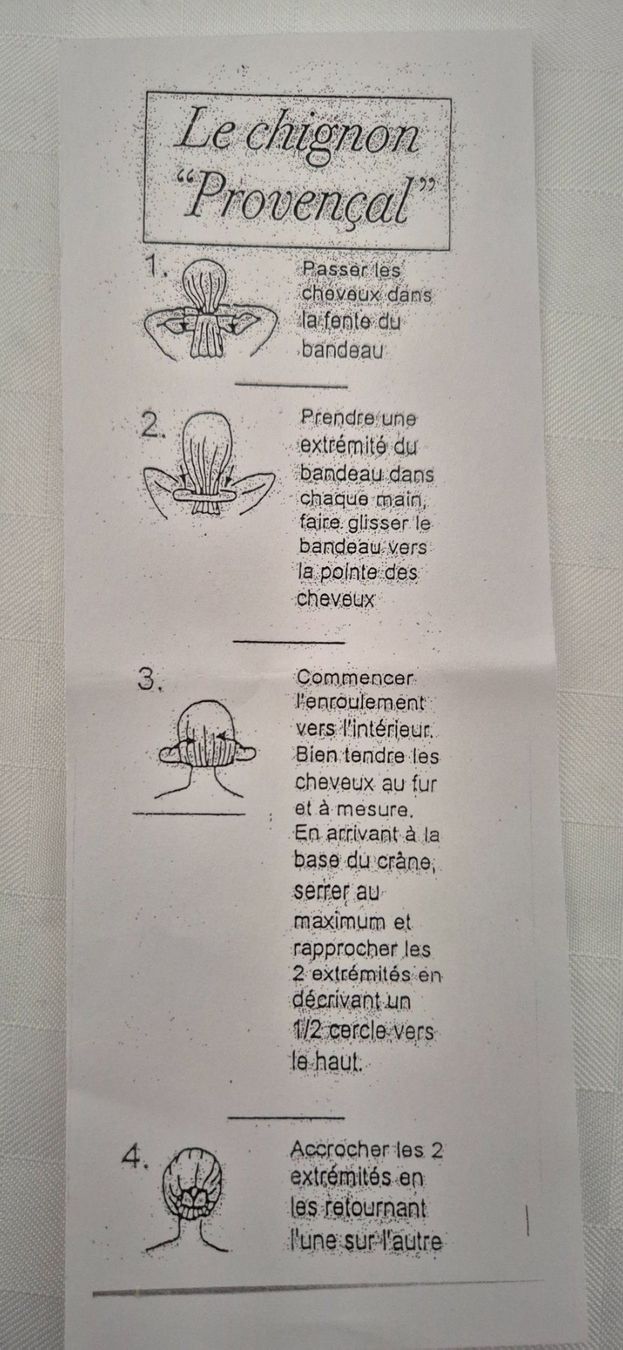 Le chignon "Provençal"

1. Passer les cheveux dans la fente du bandeau

2. Prendre une extrémité du bandeau dans chaque main, faire glisser le bandeau vers la pointe des cheveux

3. Commencer l'enroulement vers l'intérieur. Bien tendre les cheveux au fur et à mesure. En arrivant à la base du crâne, serrer au maximum et rapprocher les 2 extrémités en décrivant un 1/2 cercle vers le haut.

4. Accrocher les 2 extrémités en les retournant l'une sur l'autre