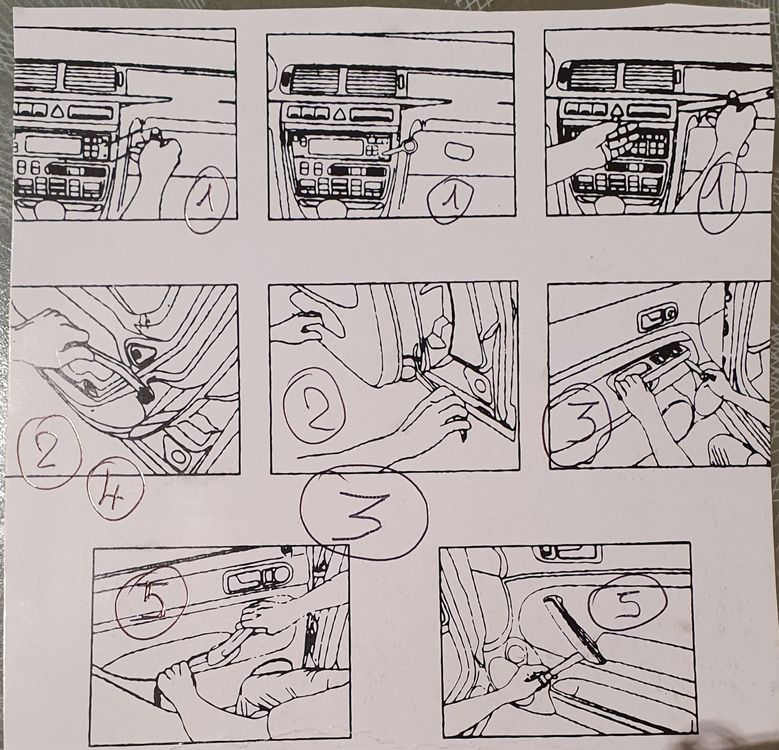 1

1

1

2

4

2

3

3

5

5