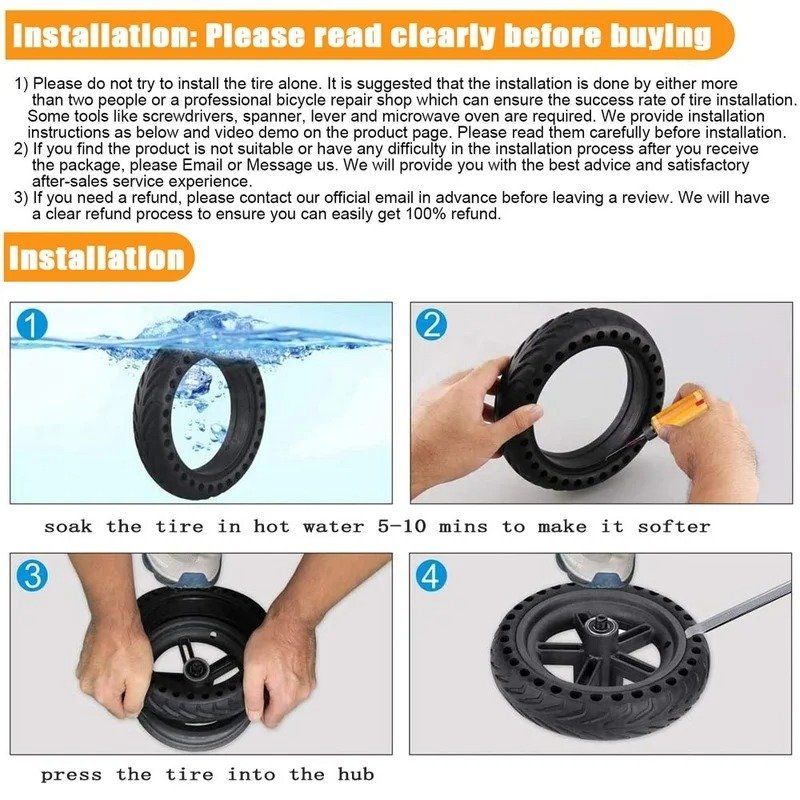 Installation: Please read clearly before buying

1) Please do not try to install the tire alone. It is suggested that the installation is done by either more than two people or a professional bicycle repair shop which can ensure the success rate of tire installation. Some tools like screwdrivers, spanner, lever and microwave oven are required. We provide installation instructions as below and video demo on the product page. Please read them carefully before installation.
2) If you find the product is not suitable or have any difficulty in the installation process after you receive the package, please Email or Message us. We will provide you with the best advice and satisfactory after-sales service experience.
3) If you need a refund, please contact our official email in advance before leaving a review. We will have a clear refund process to ensure you can easily get 100% refund.

Installation

1

2

soak the tire in hot water 5-10 mins to make it softer

3

4

press the tire into the hub