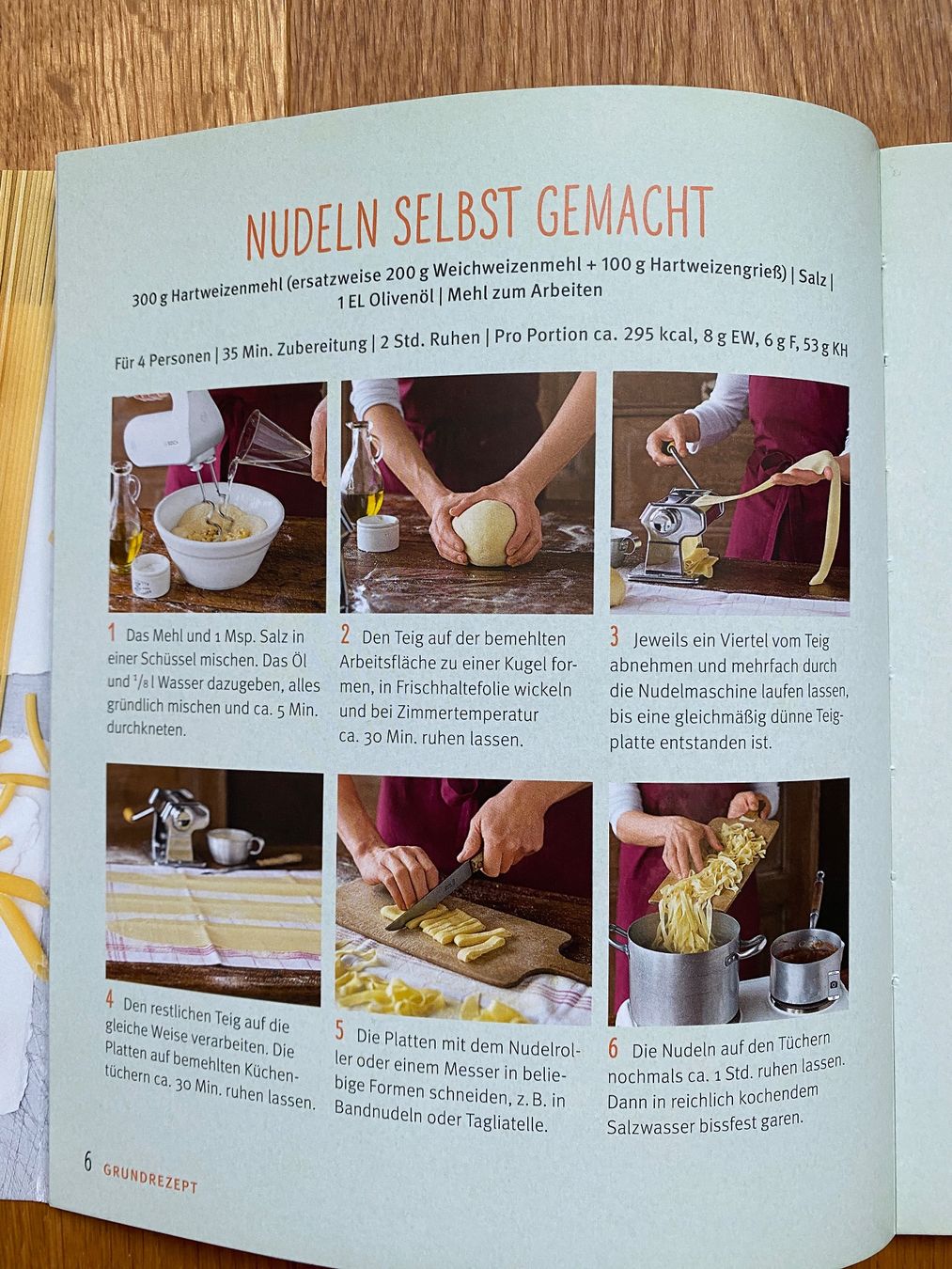 NUDELN SELBST GEMACHT

300 g Hartweizenmehl (ersatzweise 200 g Weichweizenmehl + 100 g Hartweizengrieß) | Salz | 1 EL Olivenöl | Mehl zum Arbeiten

Für 4 Personen | 35 Min. Zubereitung | 2 Std. Ruhen | Pro Portion ca. 295 kcal, 8 g EW, 6 g F, 53 g KH

1 Das Mehl und 1 Msp. Salz in einer Schüssel mischen. Das Öl und $^1/_8$ l Wasser dazugeben, alles gründlich mischen und ca. 5 Min. durchkneten.

2 Den Teig auf der bemehlten Arbeitsfläche zu einer Kugel formen, in Frischhaltefolie wickeln und bei Zimmertemperatur ca. 30 Min. ruhen lassen.

3 Jeweils ein Viertel vom Teig abnehmen und mehrfach durch die Nudelmaschine laufen lassen, bis eine gleichmäßig dünne Teigplatte entstanden ist.

4 Den restlichen Teig auf die gleiche Weise verarbeiten. Die Platten auf bemehlten Küchentüchern ca. 30 Min. ruhen lassen.

5 Die Platten mit dem Nudelroller oder einem Messer in beliebige Formen schneiden, z. B. in Bandnudeln oder Tagliatelle.

6 Die Nudeln auf den Tüchern nochmals ca. 1 Std. ruhen lassen. Dann in reichlich kochendem Salzwasser bissfest garen.

6 GRUNDREZEPT