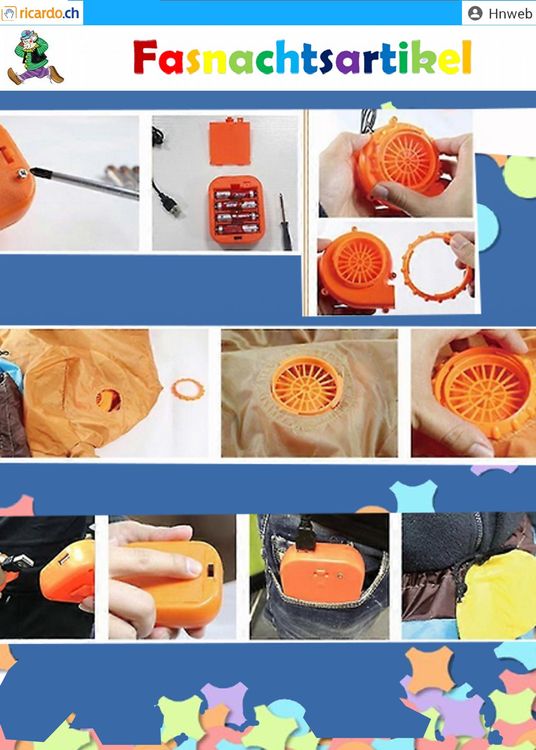 ricardo.ch

Hnweb

Fasnachtsartikel