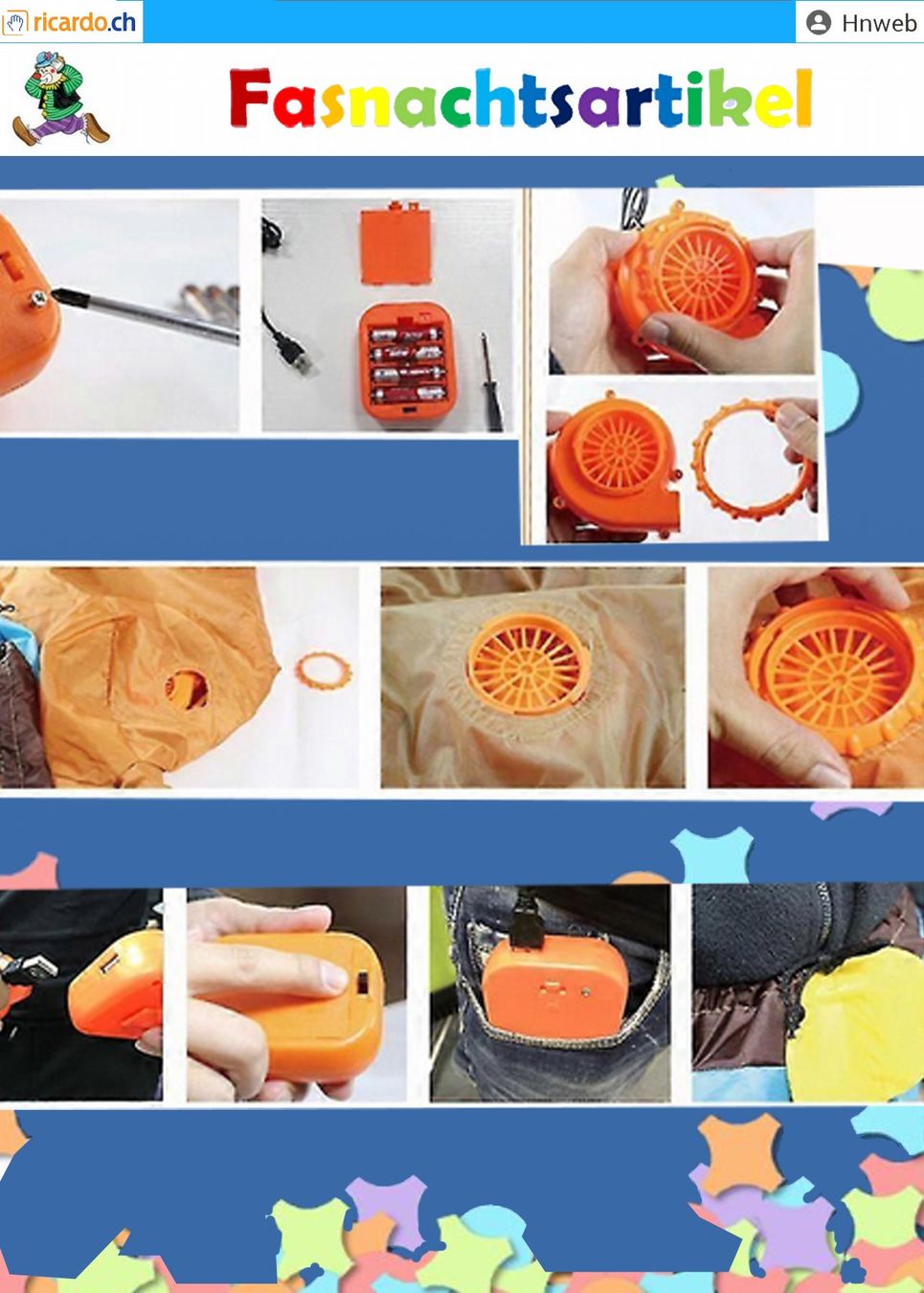 ricardo.ch

Hnweb

Fasnachtsartikel