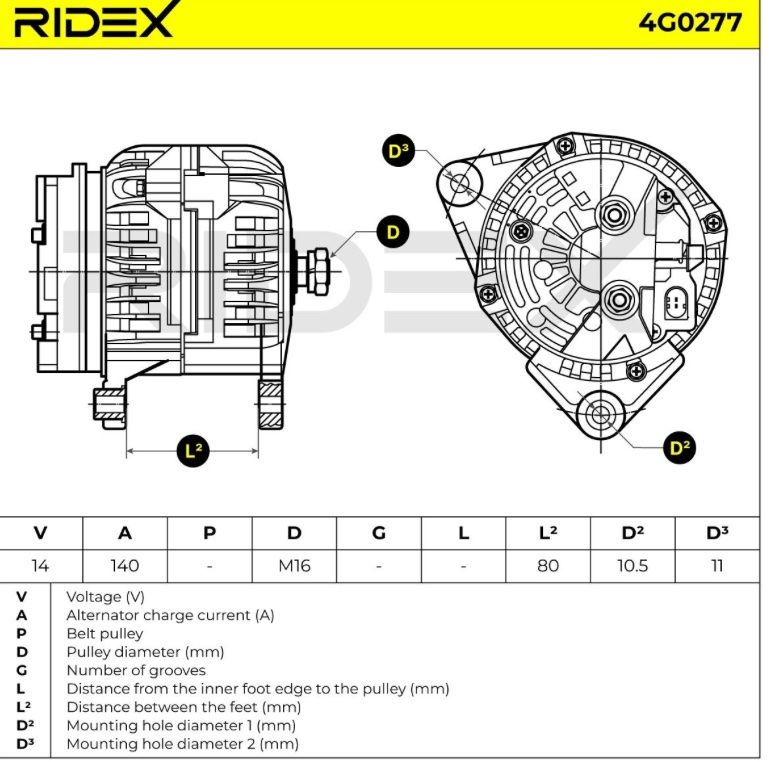 RIDEX

4G0277

D³

D

L²

D²

| V | A | P | D | G | L | L² | D² | D³ |
|---|---|---|---|---|---|---|---|---|
| 14 | 140 | - | M16 | - | - | 80 | 10.5 | 11 |

| | |
|---|---|
| V | Voltage (V) |
| A | Alternator charge current (A) |
| P | Belt pulley |
| D | Pulley diameter (mm) |
| G | Number of grooves |
| L | Distance from the inner foot edge to the pulley (mm) |
| L² | Distance between the feet (mm) |
| D² | Mounting hole diameter 1 (mm) |
| D³ | Mounting hole diameter 2 (mm) |