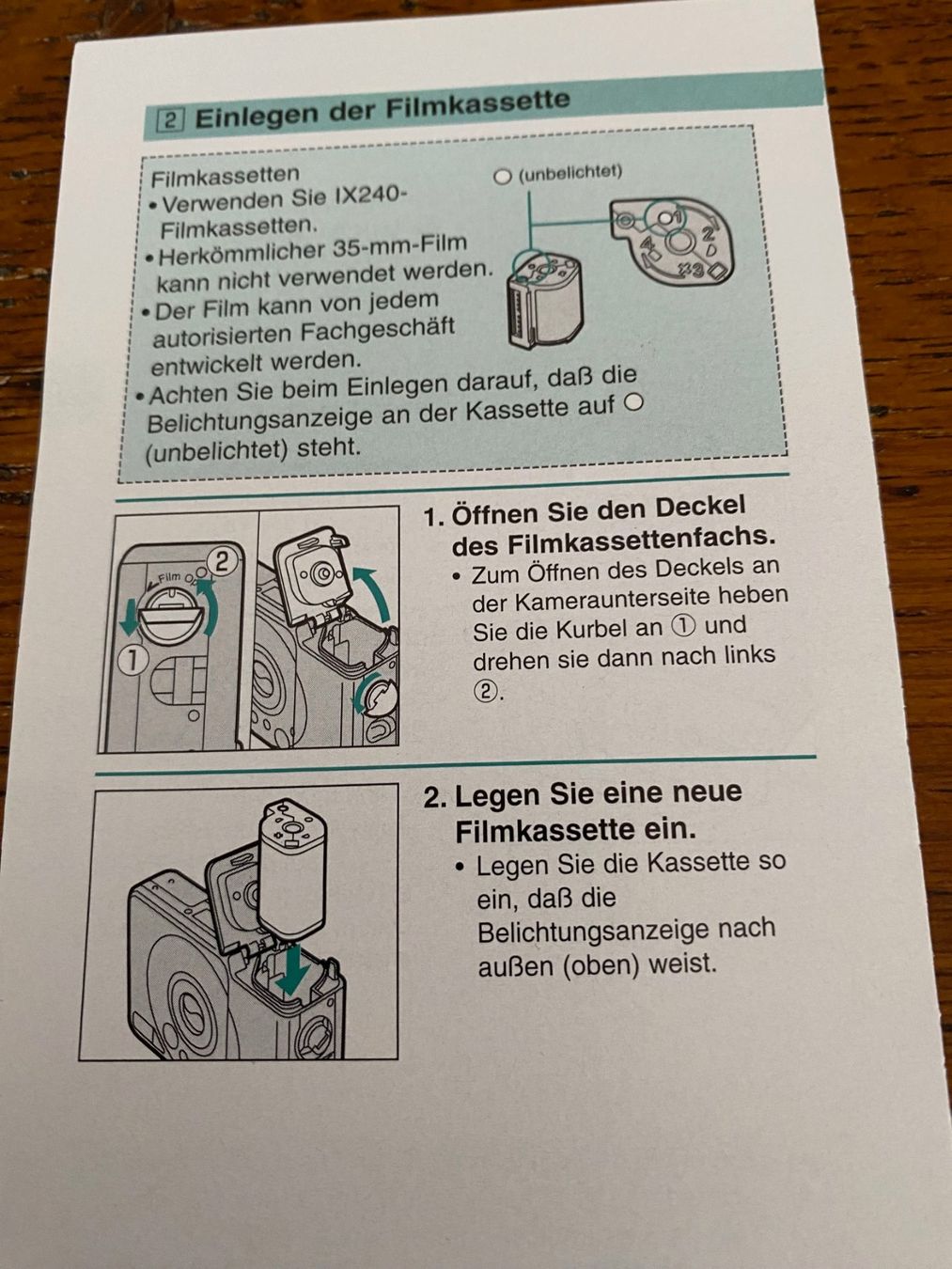 2 Einlegen der Filmkassette

Filmkassetten
• Verwenden Sie IX240-Filmkassetten.
• Herkömmlicher 35-mm-Film kann nicht verwendet werden.
• Der Film kann von jedem autorisierten Fachgeschäft entwickelt werden.
• Achten Sie beim Einlegen darauf, daß die Belichtungsanzeige an der Kassette auf ○ (unbelichtet) steht.

○ (unbelichtet)

1 2 3 4

Film

① ②

1. Öffnen Sie den Deckel des Filmkassettenfachs.
• Zum Öffnen des Deckels an der Kameraunterseite heben Sie die Kurbel an ① und drehen sie dann nach links ②.

2. Legen Sie eine neue Filmkassette ein.
• Legen Sie die Kassette so ein, daß die Belichtungsanzeige nach außen (oben) weist.