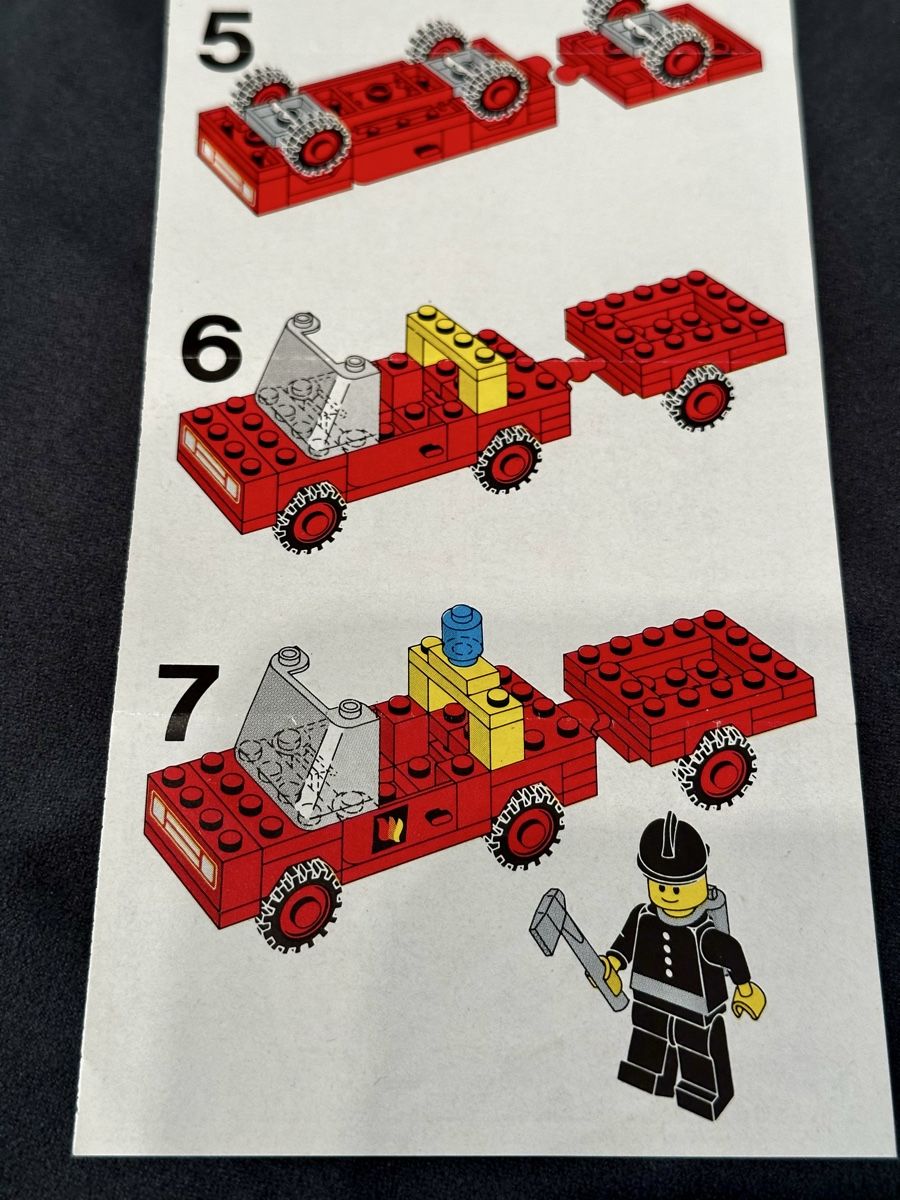 5

6

7